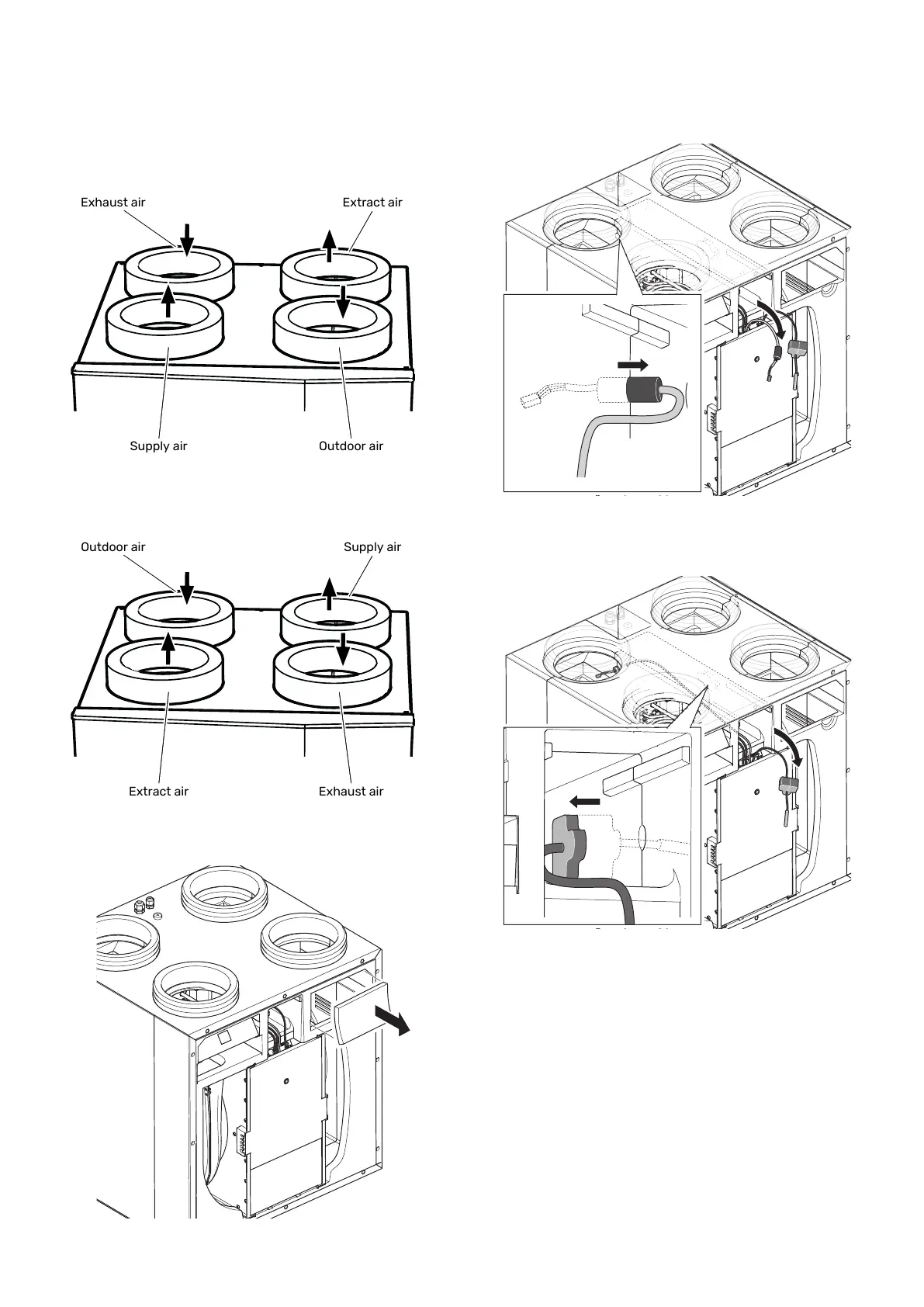 Exhaust air
Extract air
Supply air
Outdoor air

Outdoor air
Supply air
Extract air
Exhaust air