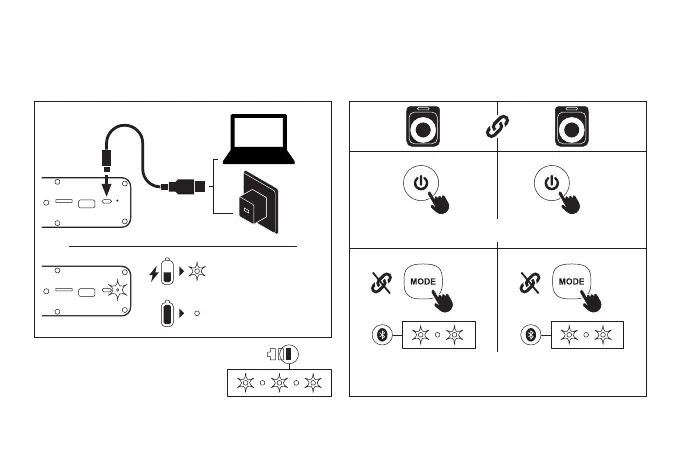 MODE

MODE