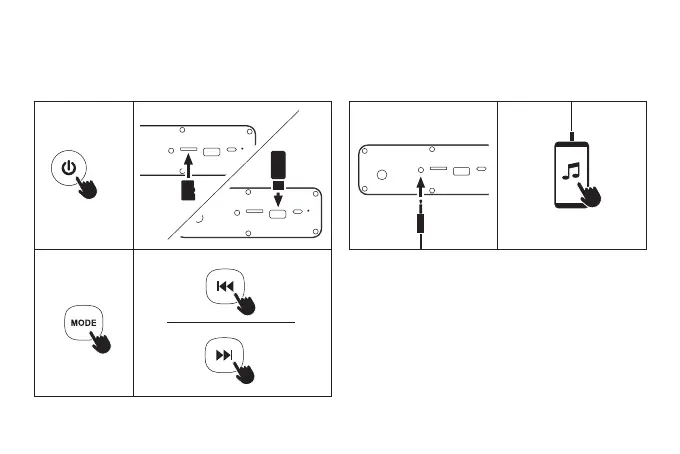 MODE