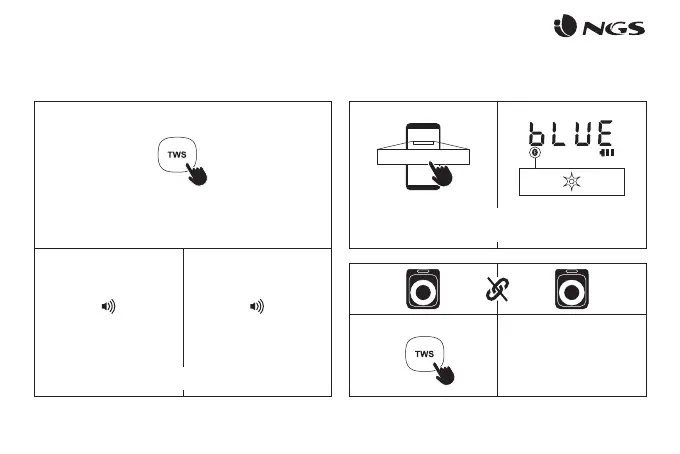 NGS

TWS

bLUE

TWS