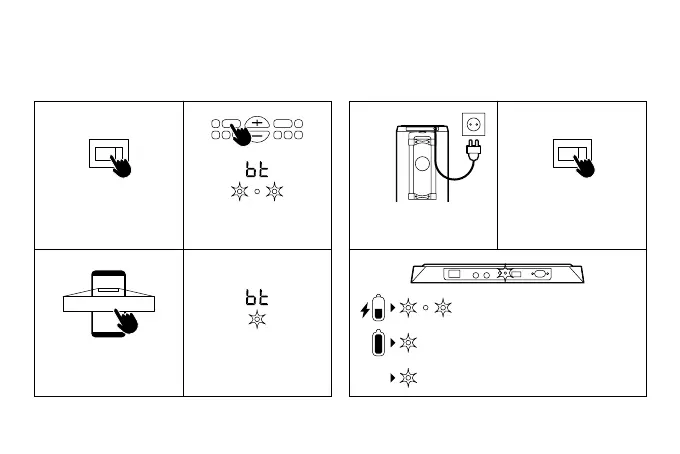 bt

bt