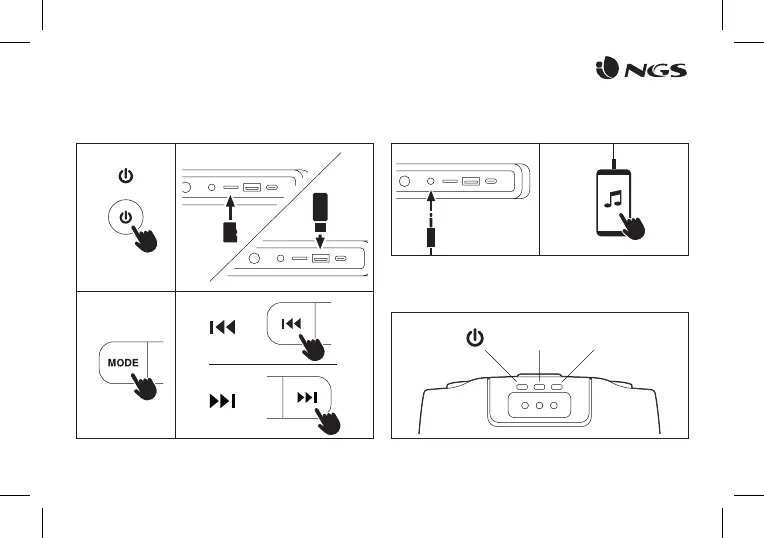 NGS

MODE