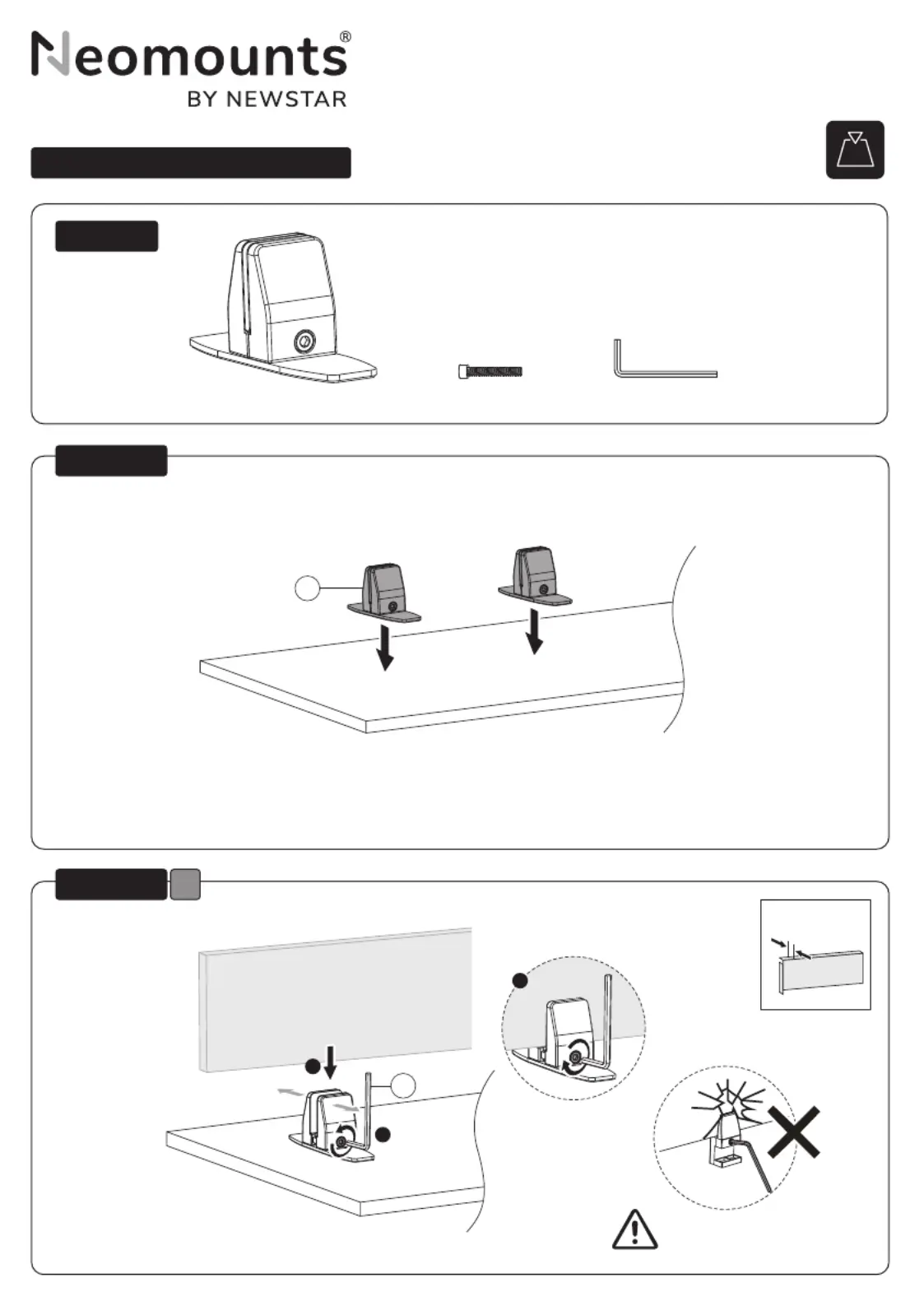 Neomounts®
BY NEWSTAR