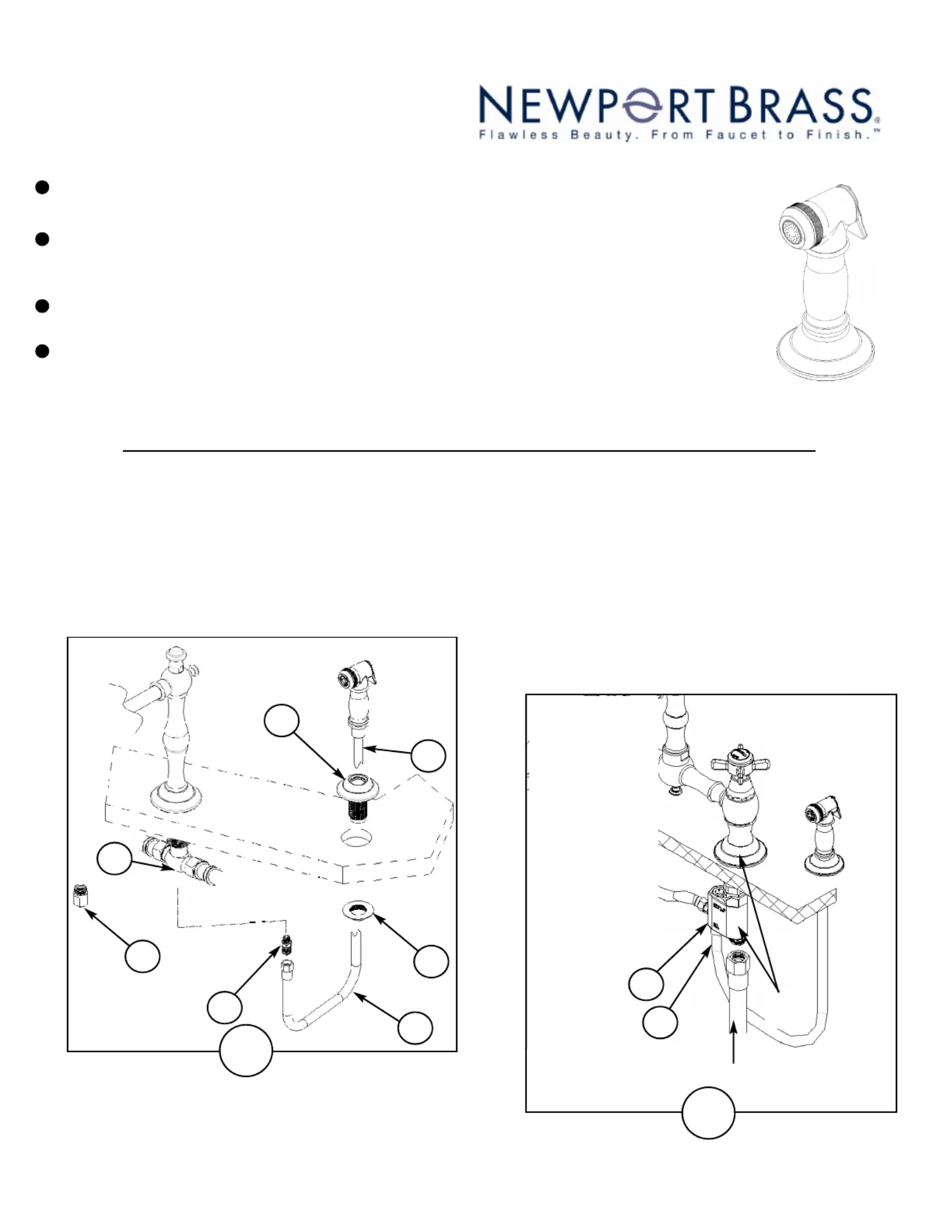 NEWPORT BRASS®
Flawless Beauty. From Faucet to Finish.™