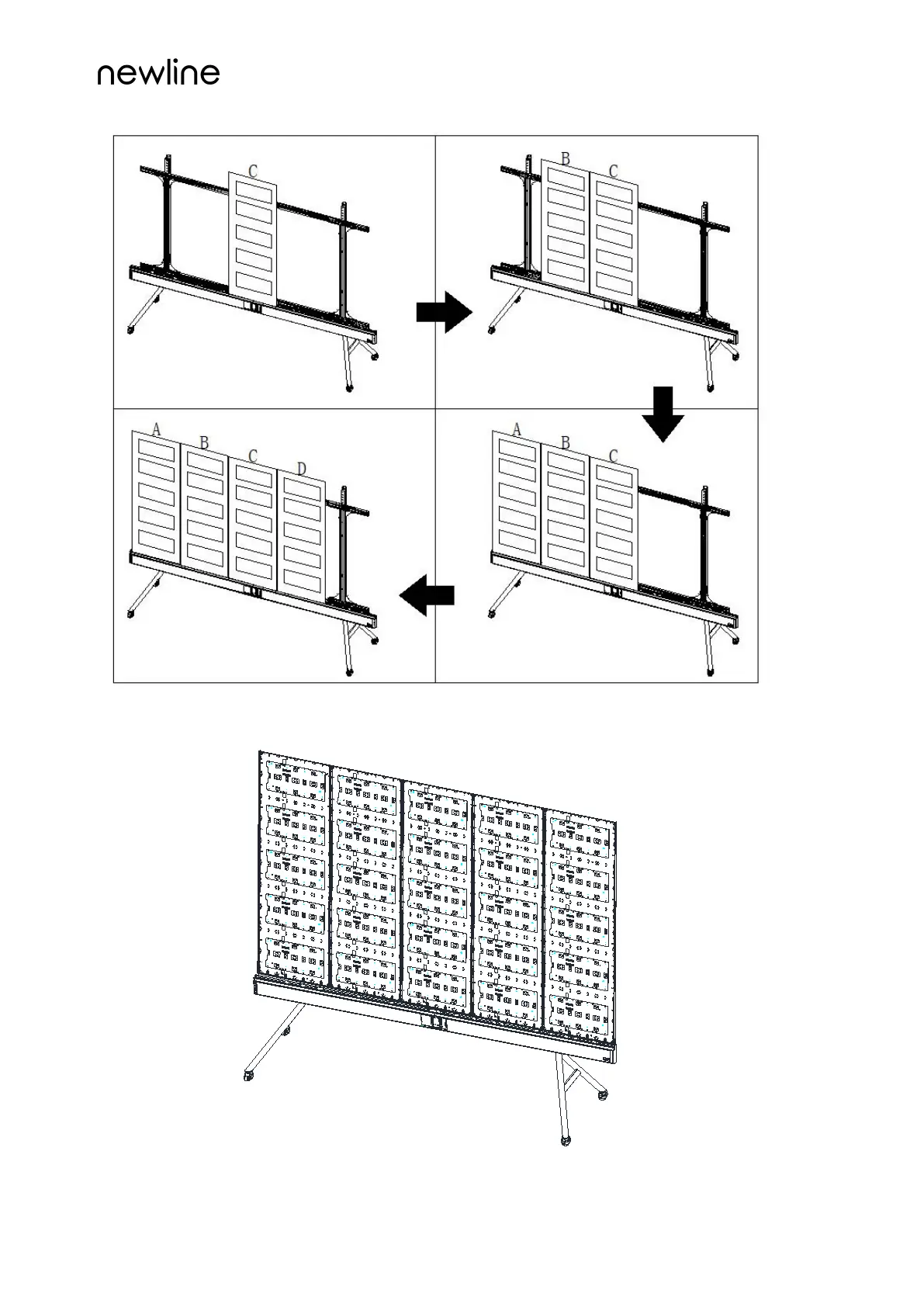 newline

C

B C

A B C D

A B C