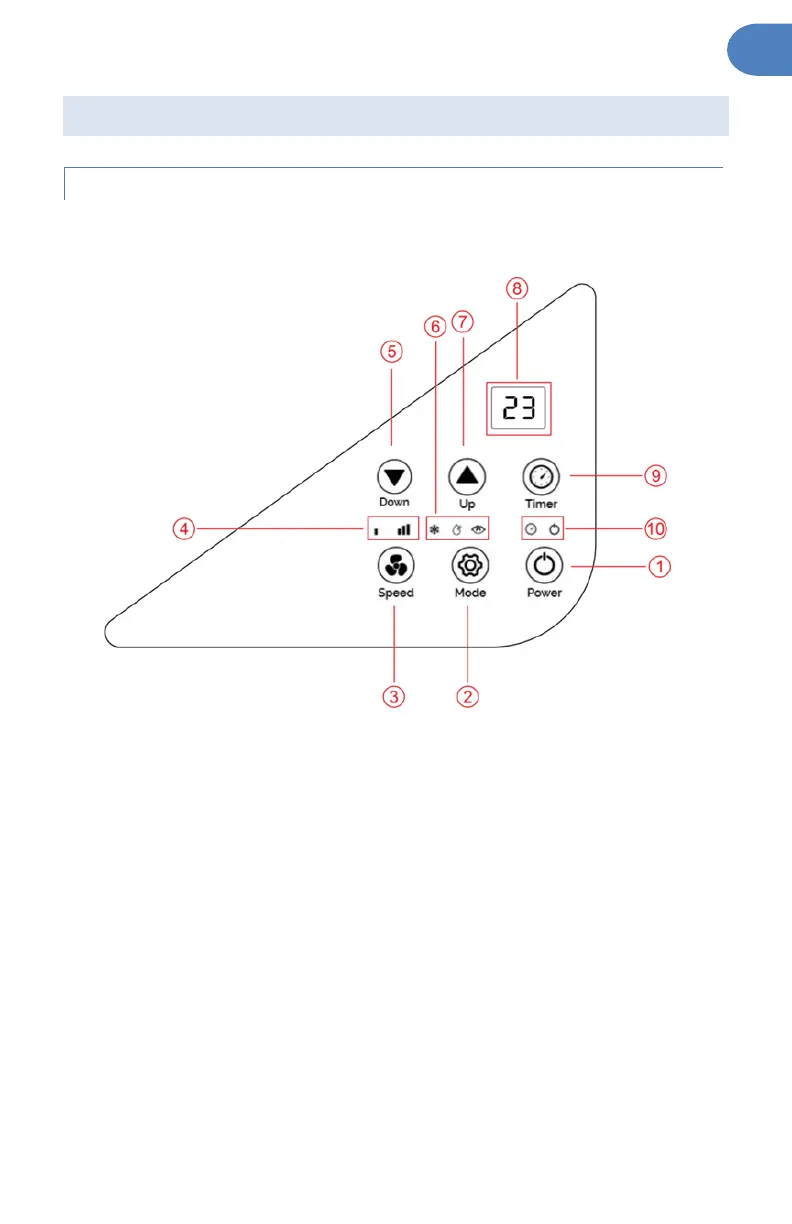 8

6 7

5

23

Down

Up

Timer

9

4

10

Speed

Mode

Power

1

3

2