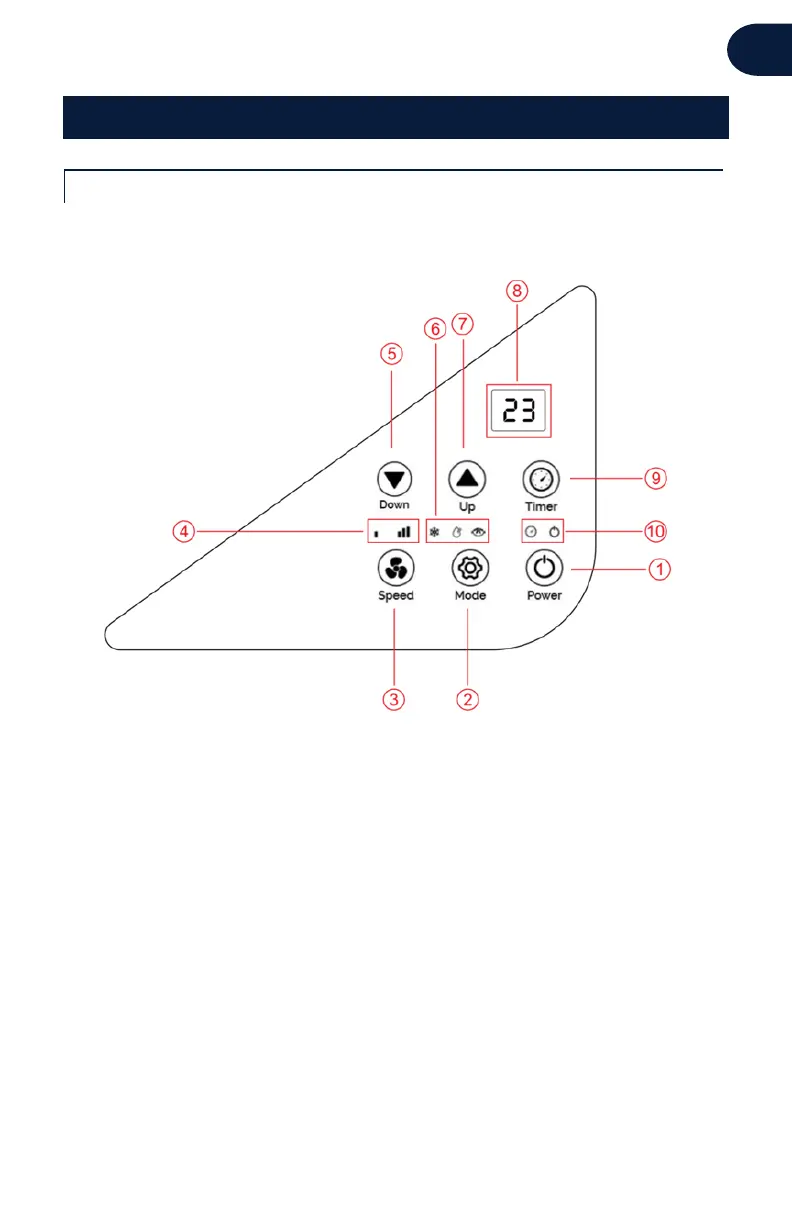 8

6 7

5

23

Down

Up

Timer

9

4

10

Speed

Mode

Power

1

3

2