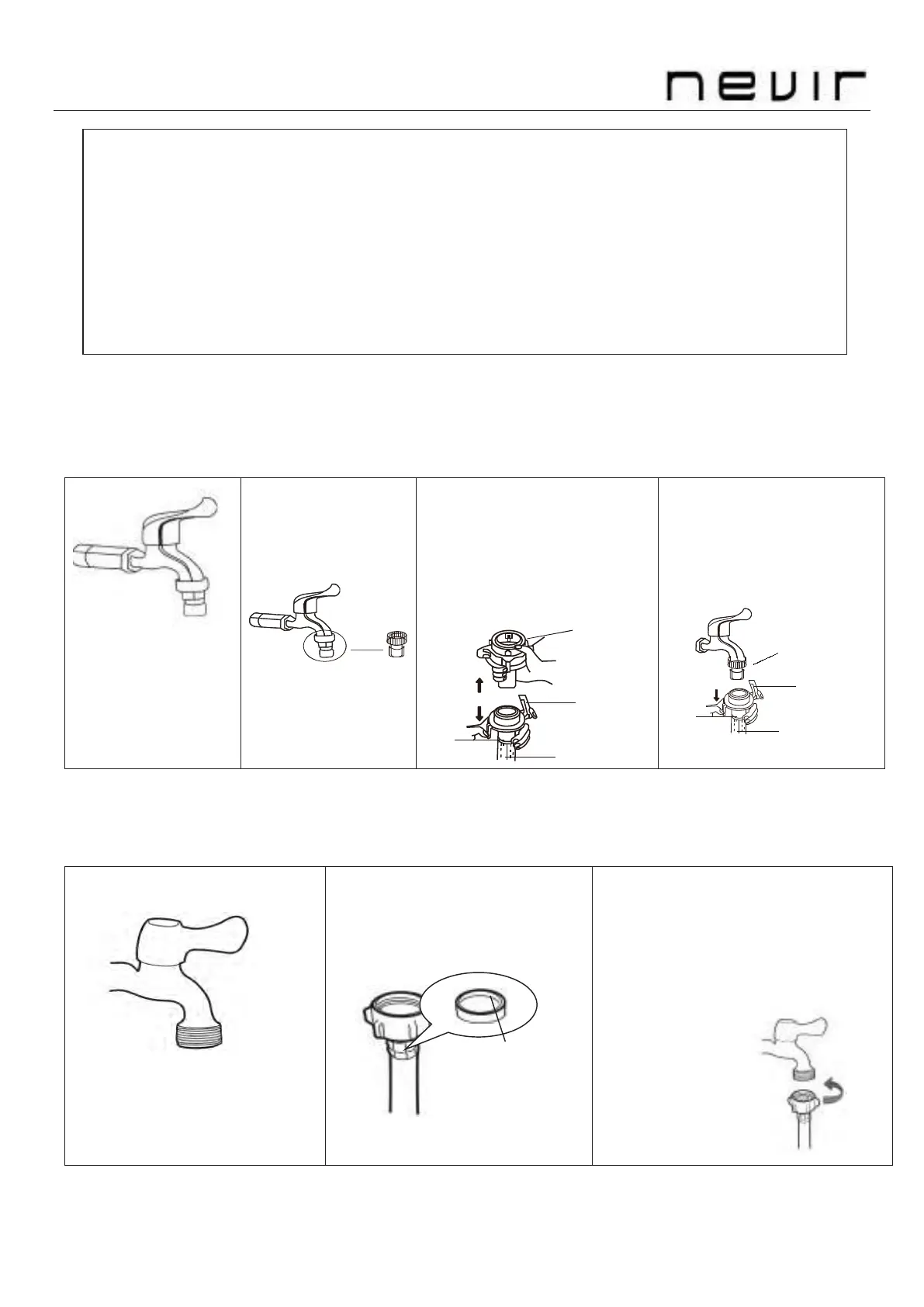 nevir