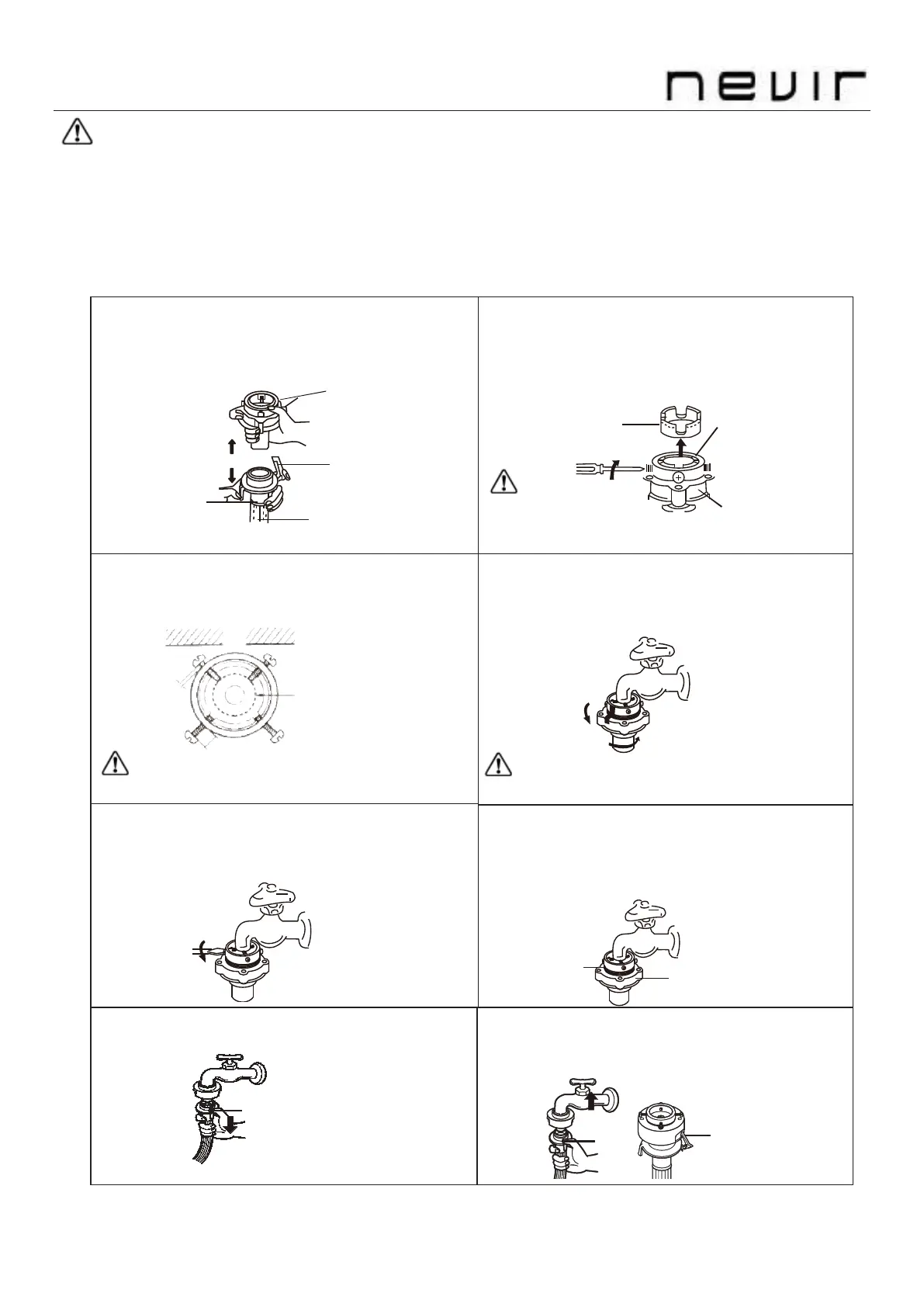 nevir