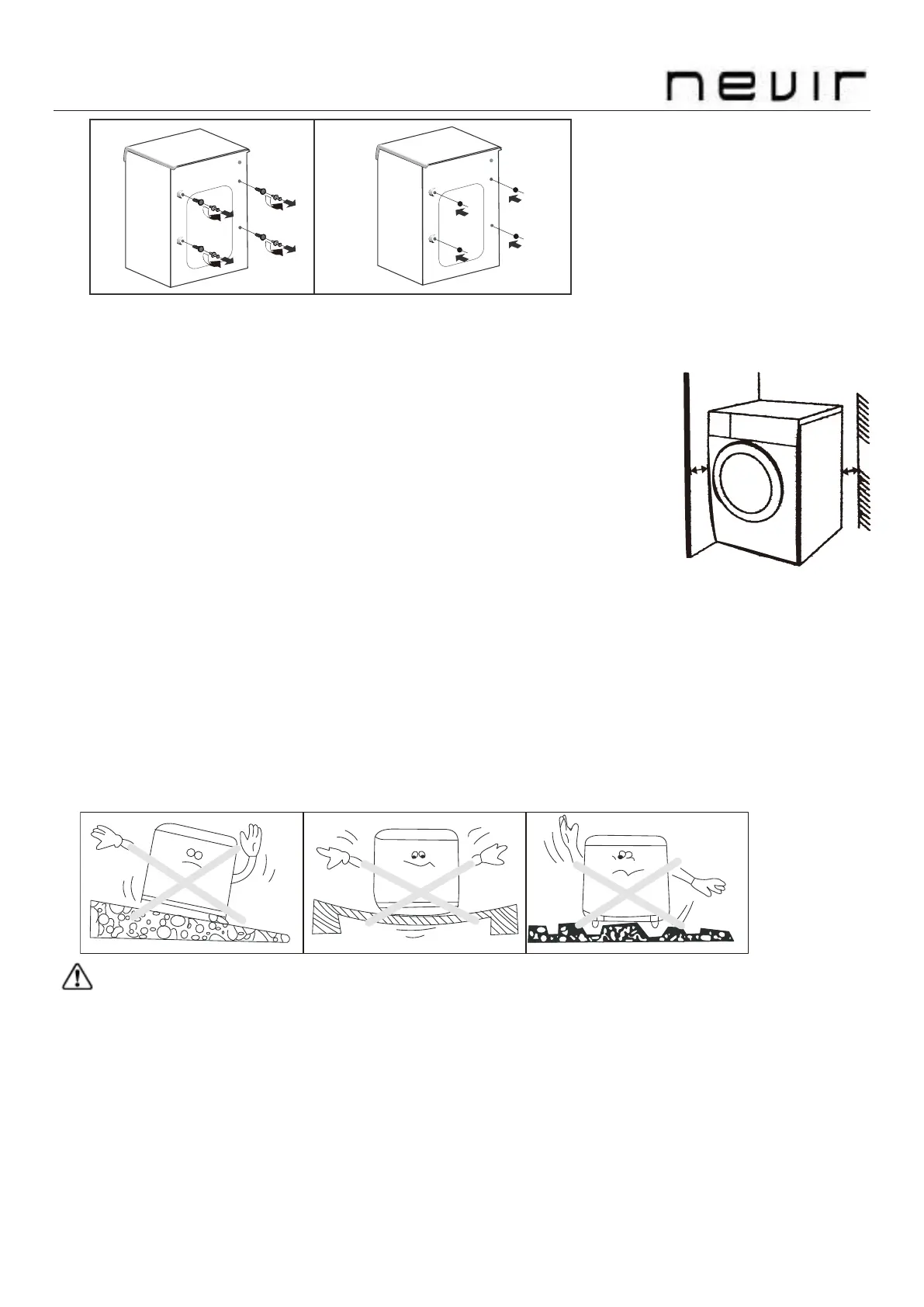 nevir