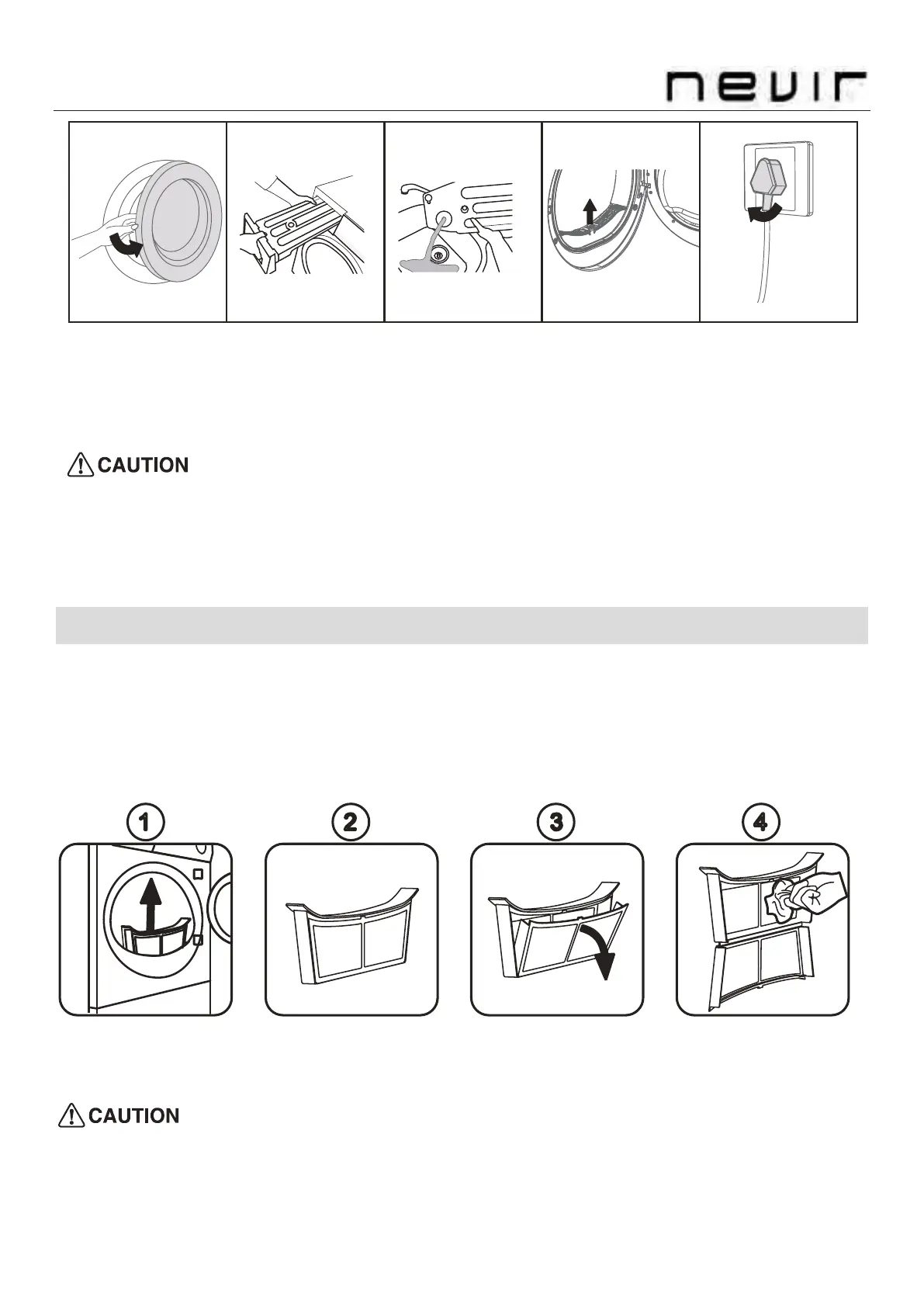 nevir

CAUTION

1

2

3

4

CAUTION