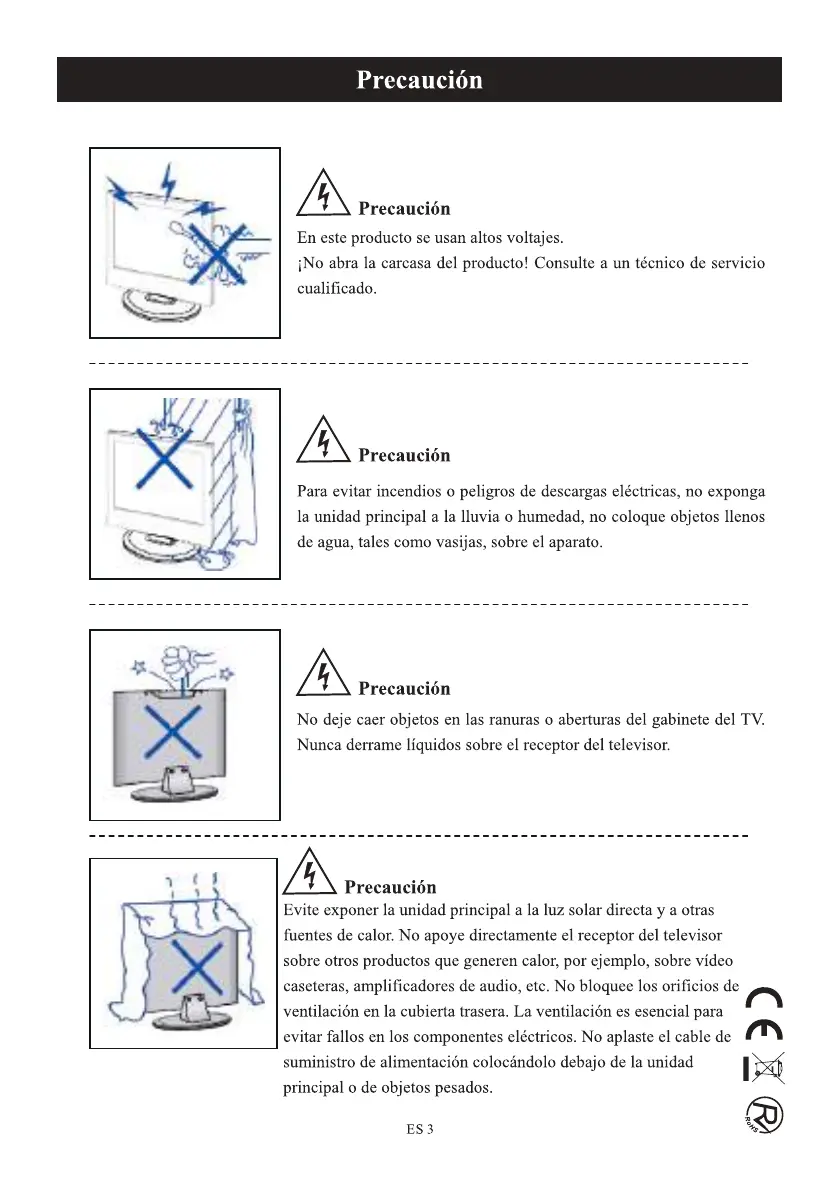 Precaución

Precaución
En este producto se usan altos voltajes.
¡No abra la carcasa del producto! Consulte a un técnico de servicio cualificado.

Precaución
Para evitar incendios o peligros de descargas eléctricas, no exponga la unidad principal a la lluvia o humedad, no coloque objetos llenos de agua, tales como vasijas, sobre el aparato.

Precaución
No deje caer objetos en las ranuras o aberturas del gabinete del TV. Nunca derrame líquidos sobre el receptor del televisor.

Precaución
Evite exponer la unidad principal a la luz solar directa y a otras fuentes de calor. No apoye directamente el receptor del televisor sobre otros productos que generen calor, por ejemplo, sobre vídeo caseteras, amplificadores de audio, etc. No bloquee los orificios de ventilación en la cubierta trasera. La ventilación es esencial para evitar fallos en los componentes eléctricos. No aplaste el cable de suministro de alimentación colocándolo debajo de la unidad principal o de objetos pesados.

CE

RoHS

ES 3