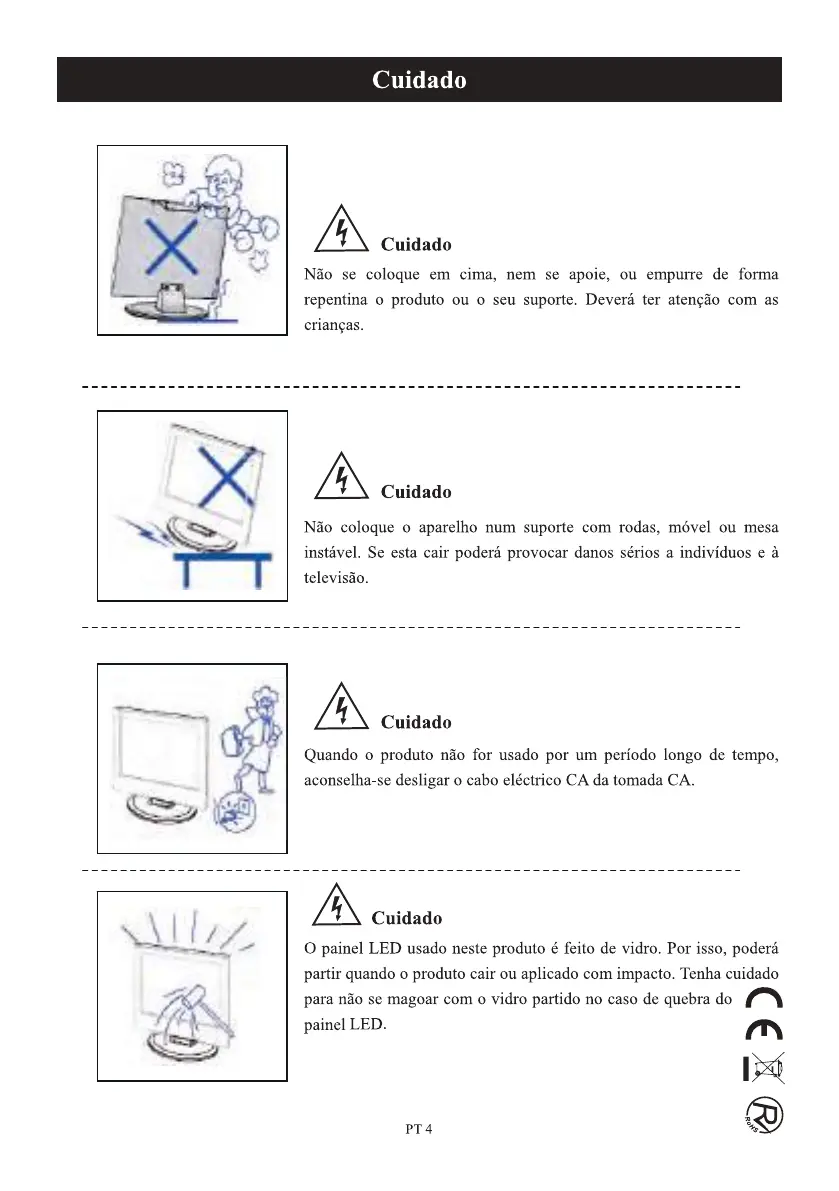 Cuidado

Cuidado

Não se coloque em cima, nem se apoie, ou empurre de forma repentina o produto ou o seu suporte. Deverá ter atenção com as crianças.

Cuidado

Não coloque o aparelho num suporte com rodas, móvel ou mesa instável. Se esta cair poderá provocar danos sérios a indivíduos e à televisão.

Cuidado

Quando o produto não for usado por um período longo de tempo, aconselha-se desligar o cabo eléctrico CA da tomada CA.

Cuidado

O painel LED usado neste produto é feito de vidro. Por isso, poderá partir quando o produto cair ou aplicado com impacto. Tenha cuidado para não se magoar com o vidro partido no caso de quebra do painel LED.

CE

RoHS

PT 4