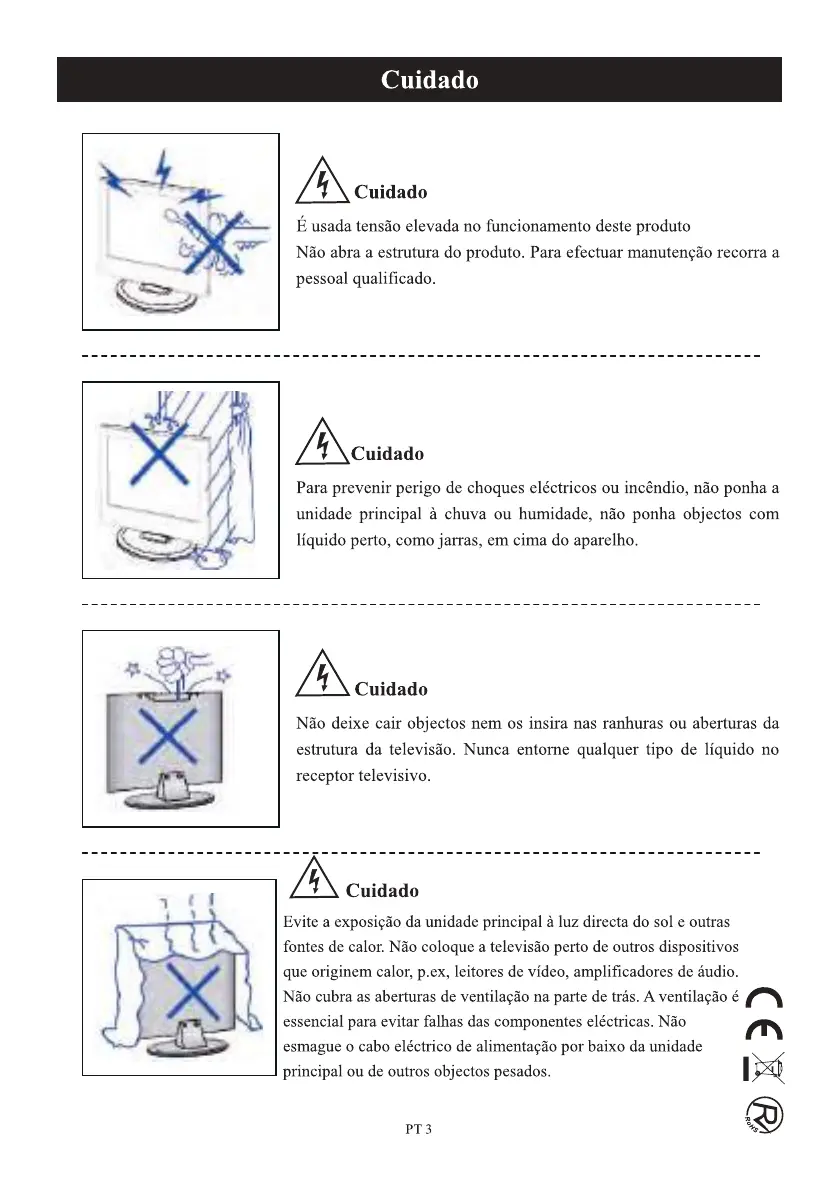 Cuidado

Cuidado

É usada tensão elevada no funcionamento deste produto
Não abra a estrutura do produto. Para efectuar manutenção recorra a pessoal qualificado.

Cuidado

Para prevenir perigo de choques eléctricos ou incêndio, não ponha a unidade principal à chuva ou humidade, não ponha objectos com líquido perto, como jarras, em cima do aparelho.

Cuidado

Não deixe cair objectos nem os insira nas ranhuras ou aberturas da estrutura da televisão. Nunca entorne qualquer tipo de líquido no receptor televisivo.

Cuidado

Evite a exposição da unidade principal à luz directa do sol e outras fontes de calor. Não coloque a televisão perto de outros dispositivos que originem calor, p.ex, leitores de vídeo, amplificadores de áudio. Não cubra as aberturas de ventilação na parte de trás. A ventilação é essencial para evitar falhas das componentes eléctricas. Não esmague o cabo eléctrico de alimentação por baixo da unidade principal ou de outros objectos pesados.

CE

RoHS

PT 3