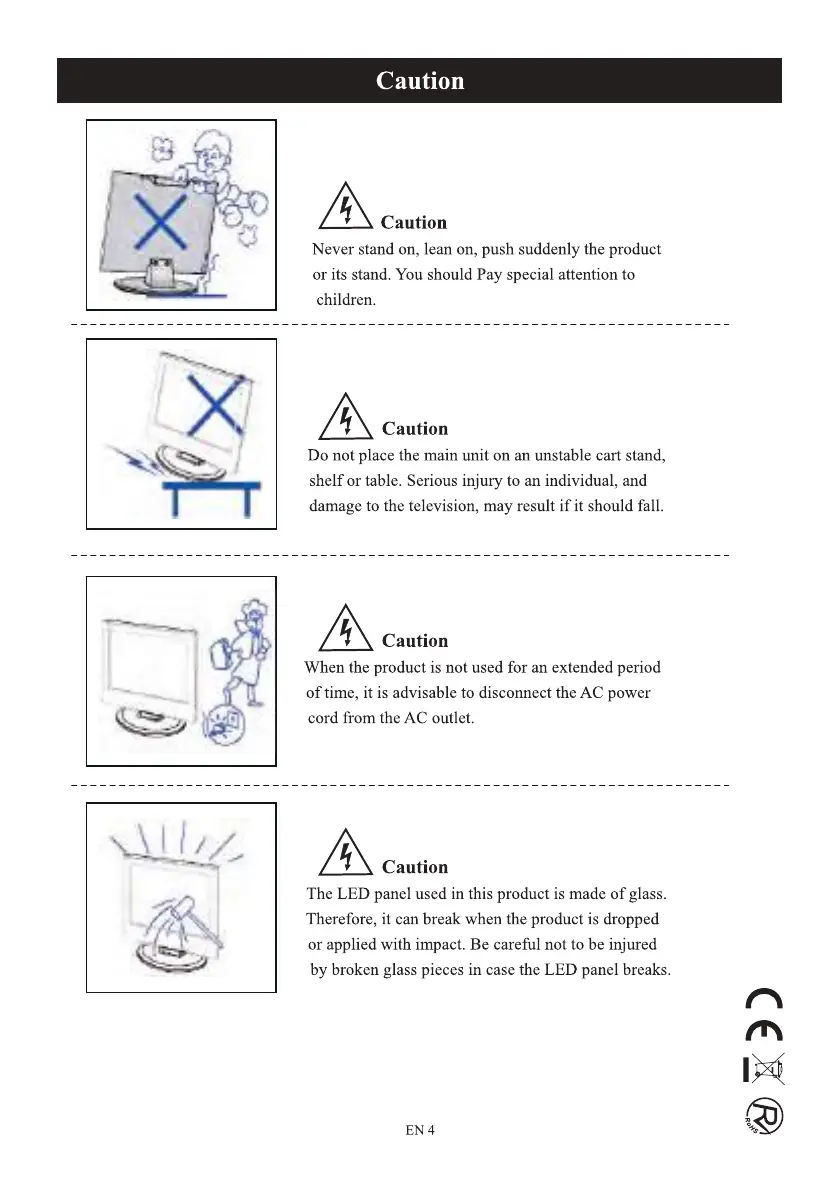 Caution

Caution
Never stand on, lean on, push suddenly the product or its stand. You should Pay special attention to children.

Caution
Do not place the main unit on an unstable cart stand, shelf or table. Serious injury to an individual, and damage to the television, may result if it should fall.

Caution
When the product is not used for an extended period of time, it is advisable to disconnect the AC power cord from the AC outlet.

Caution
The LED panel used in this product is made of glass. Therefore, it can break when the product is dropped or applied with impact. Be careful not to be injured by broken glass pieces in case the LED panel breaks.

CE

RoHS

EN 4