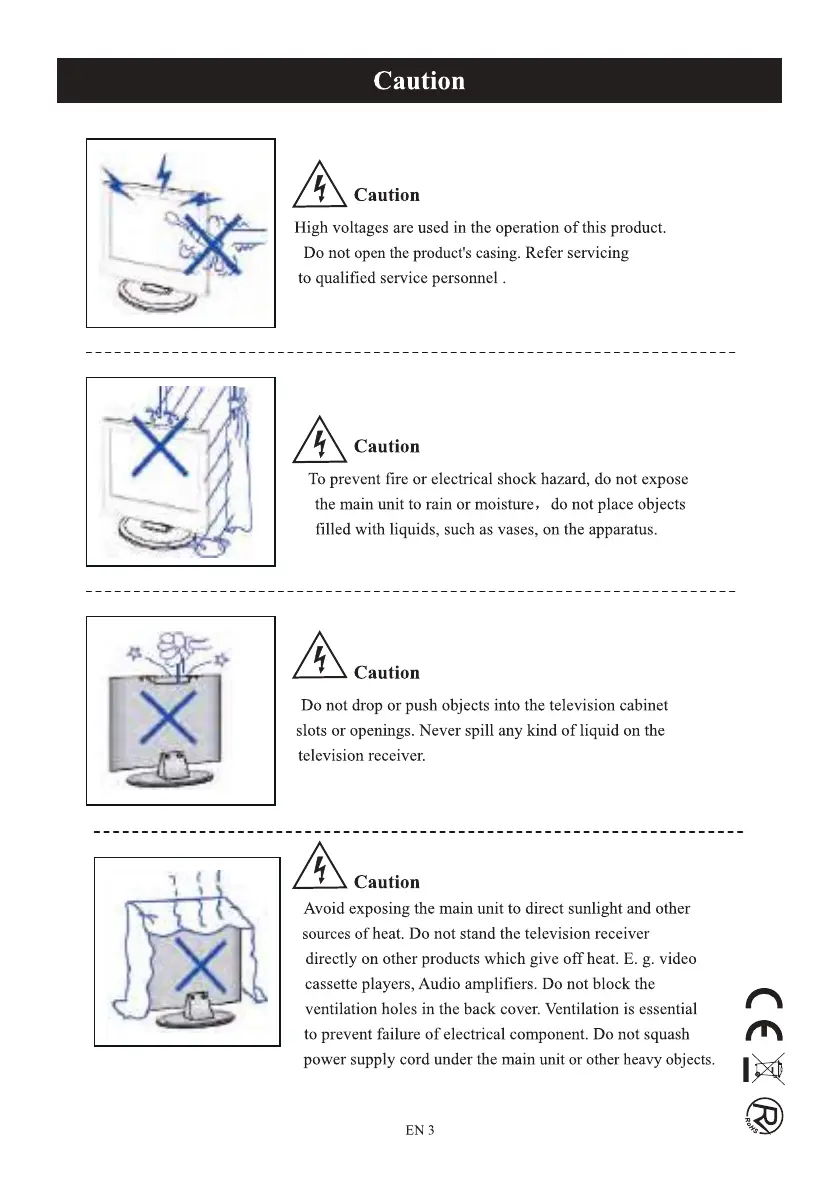 Caution

Caution
High voltages are used in the operation of this product. Do not open the product's casing. Refer servicing to qualified service personnel .

Caution
To prevent fire or electrical shock hazard, do not expose the main unit to rain or moisture， do not place objects filled with liquids, such as vases, on the apparatus.

Caution
Do not drop or push objects into the television cabinet slots or openings. Never spill any kind of liquid on the television receiver.

Caution
Avoid exposing the main unit to direct sunlight and other sources of heat. Do not stand the television receiver directly on other products which give off heat. E. g. video cassette players, Audio amplifiers. Do not block the ventilation holes in the back cover. Ventilation is essential to prevent failure of electrical component. Do not squash power supply cord under the main unit or other heavy objects.

CE

RoHS

EN 3