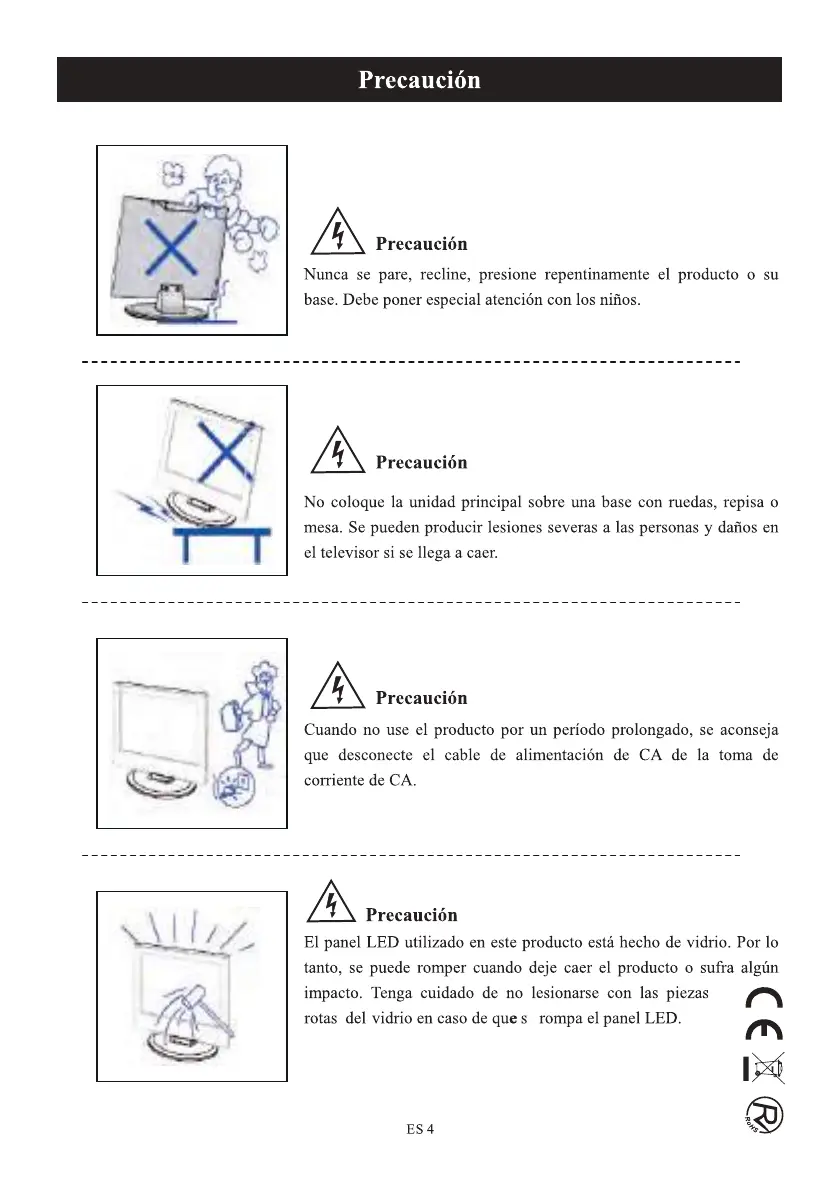 Precaución

Precaución

Nunca se pare, recline, presione repentinamente el producto o su base. Debe poner especial atención con los niños.

Precaución

No coloque la unidad principal sobre una base con ruedas, repisa o mesa. Se pueden producir lesiones severas a las personas y daños en el televisor si se llega a caer.

Precaución

Cuando no use el producto por un período prolongado, se aconseja que desconecte el cable de alimentación de CA de la toma de corriente de CA.

Precaución

El panel LED utilizado en este producto está hecho de vidrio. Por lo tanto, se puede romper cuando deje caer el producto o sufra algún impacto. Tenga cuidado de no lesionarse con las piezas rotas del vidrio en caso de que s rompa el panel LED.

CE

RoHS

ES 4