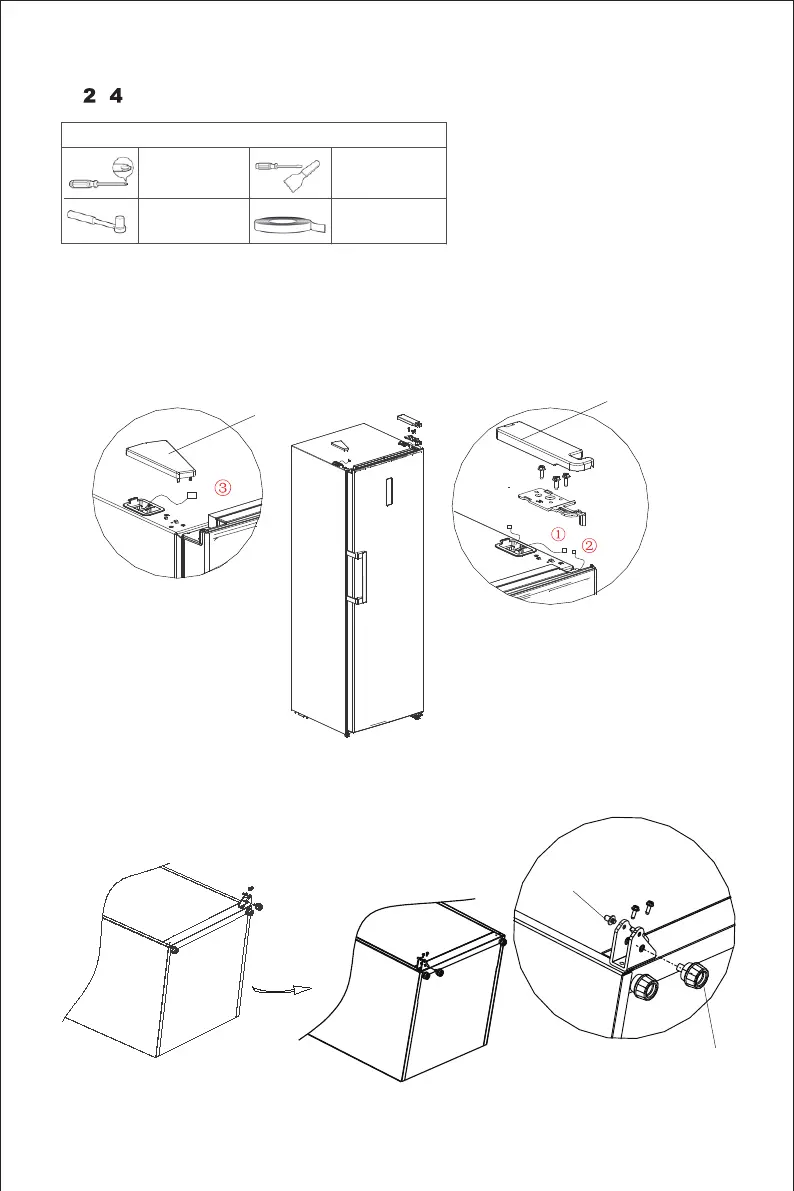 2 4

③

①
②