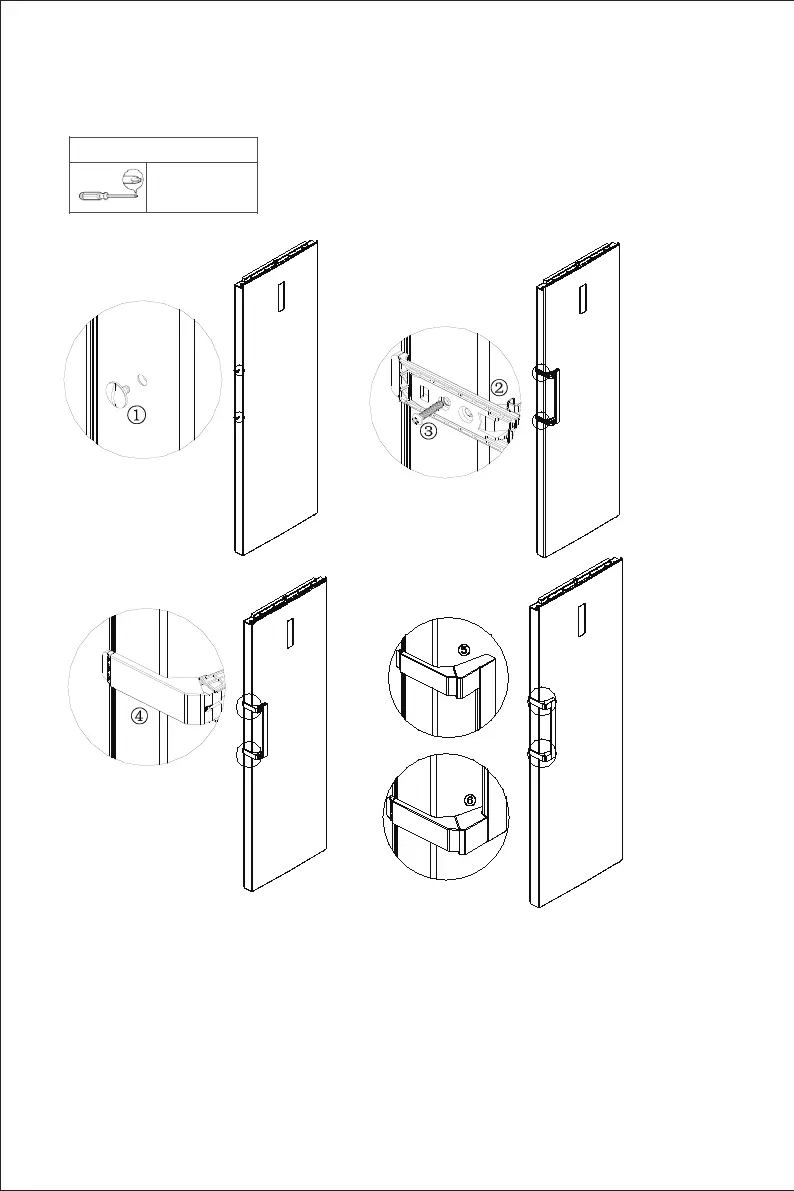 ①

②

③

④

⑤

⑥