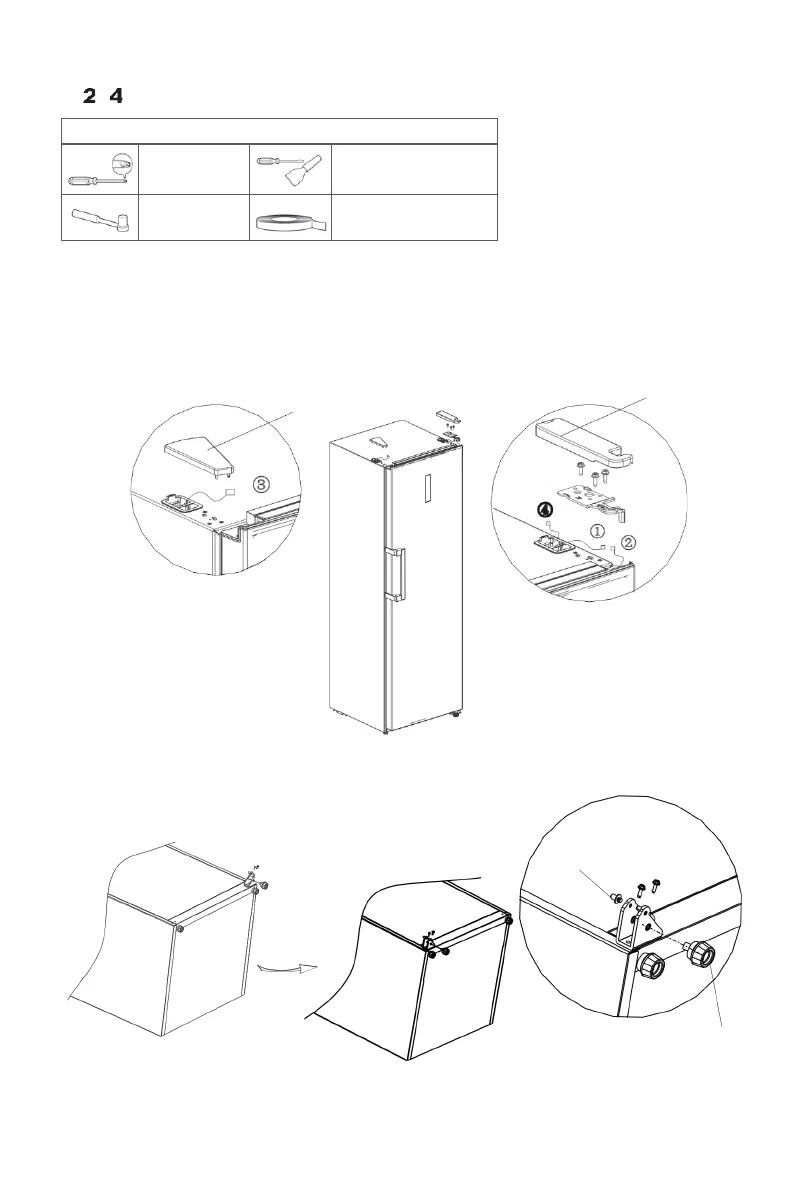 2 4

③

④ ① ②