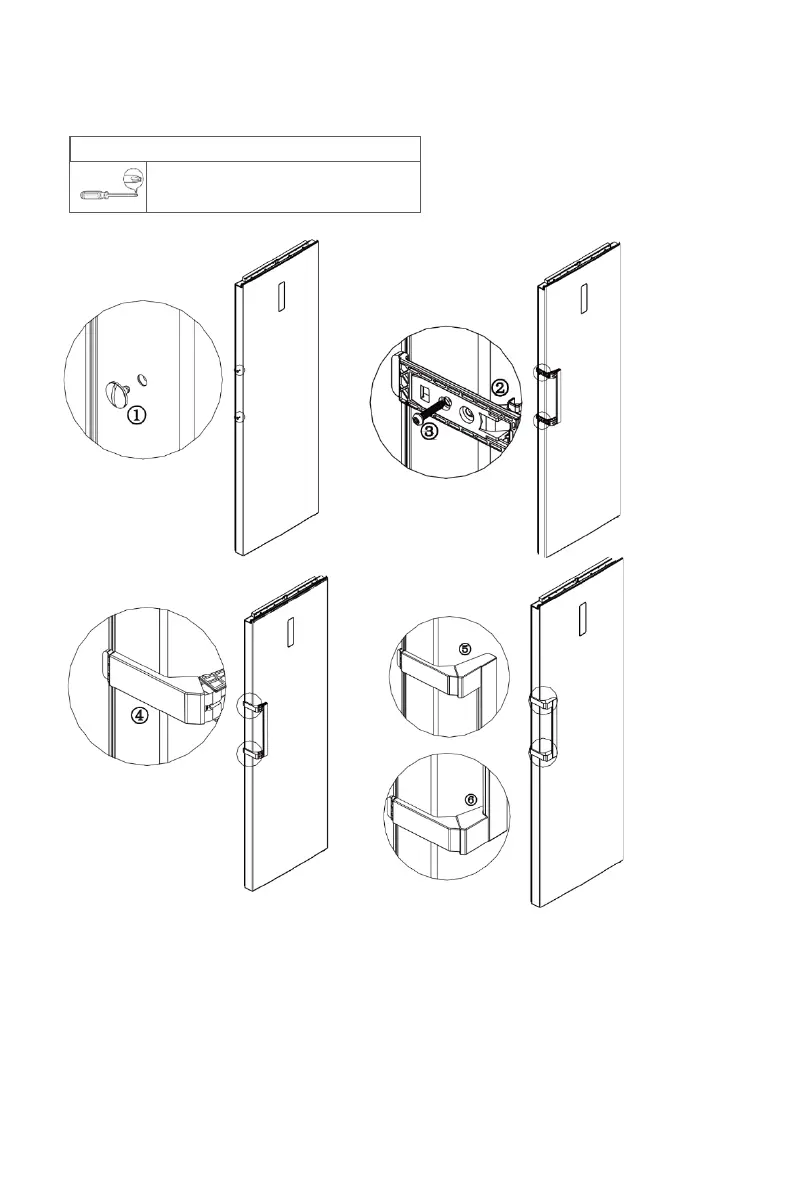 ①

②

③

④

⑤

⑥