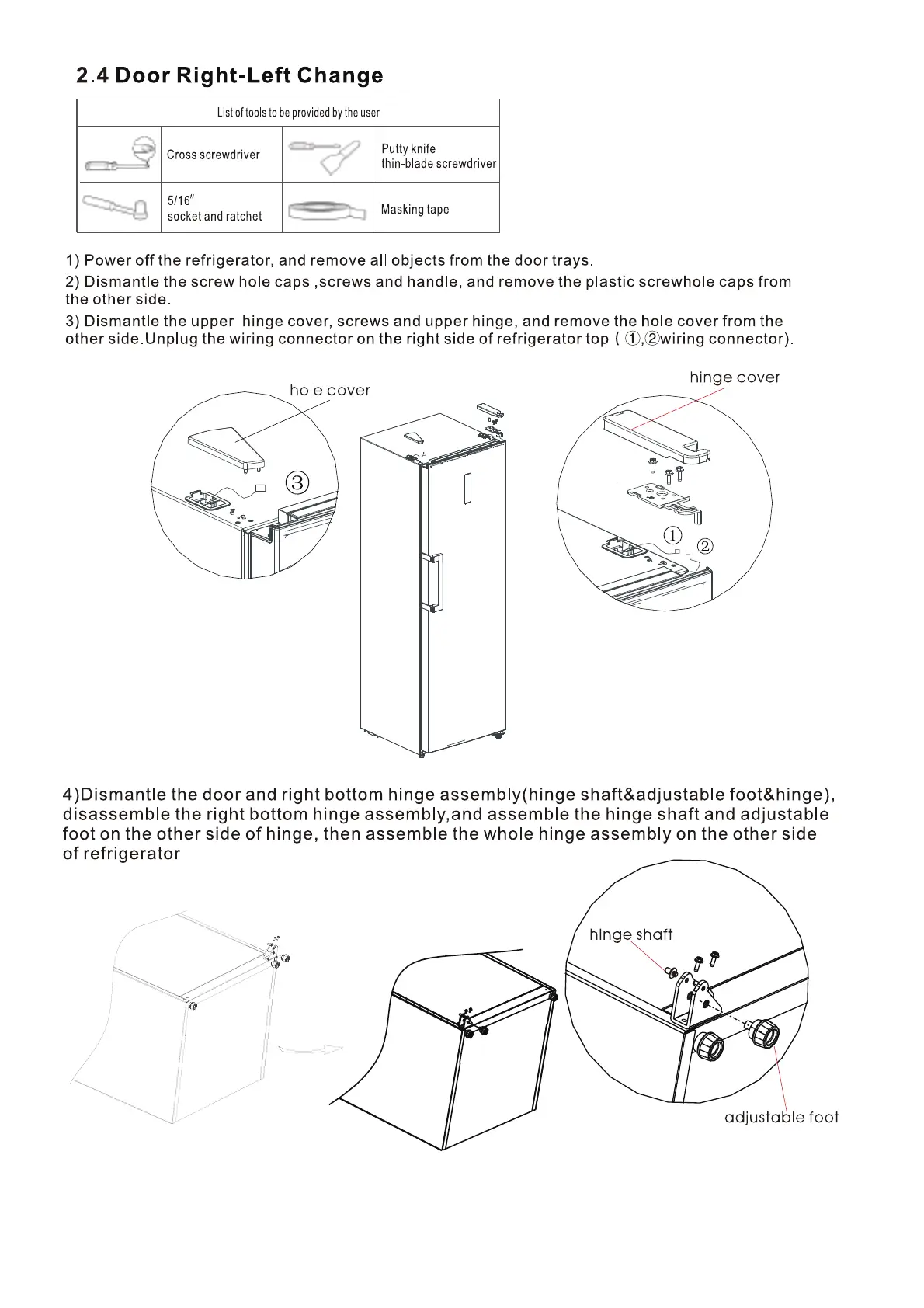 2.4 Door Right-Left Change

| List of tools to be provided by the user | | | |
|---|---|---|---|
| | Cross screwdriver | | Putty knife thin-blade screwdriver |
| | 5/16″ socket and ratchet | | Masking tape |

1) Power off the refrigerator, and remove all objects from the door trays.

2) Dismantle the screw hole caps ,screws and handle, and remove the plastic screwhole caps from the other side.

3) Dismantle the upper hinge cover, screws and upper hinge, and remove the hole cover from the other side.Unplug the wiring connector on the right side of refrigerator top ( ①,②wiring connector).

hole cover

③

hinge cover

①

②

4)Dismantle the door and right bottom hinge assembly(hinge shaft&adjustable foot&hinge), disassemble the right bottom hinge assembly,and assemble the hinge shaft and adjustable foot on the other side of hinge, then assemble the whole hinge assembly on the other side of refrigerator

hinge shaft

adjustable foot