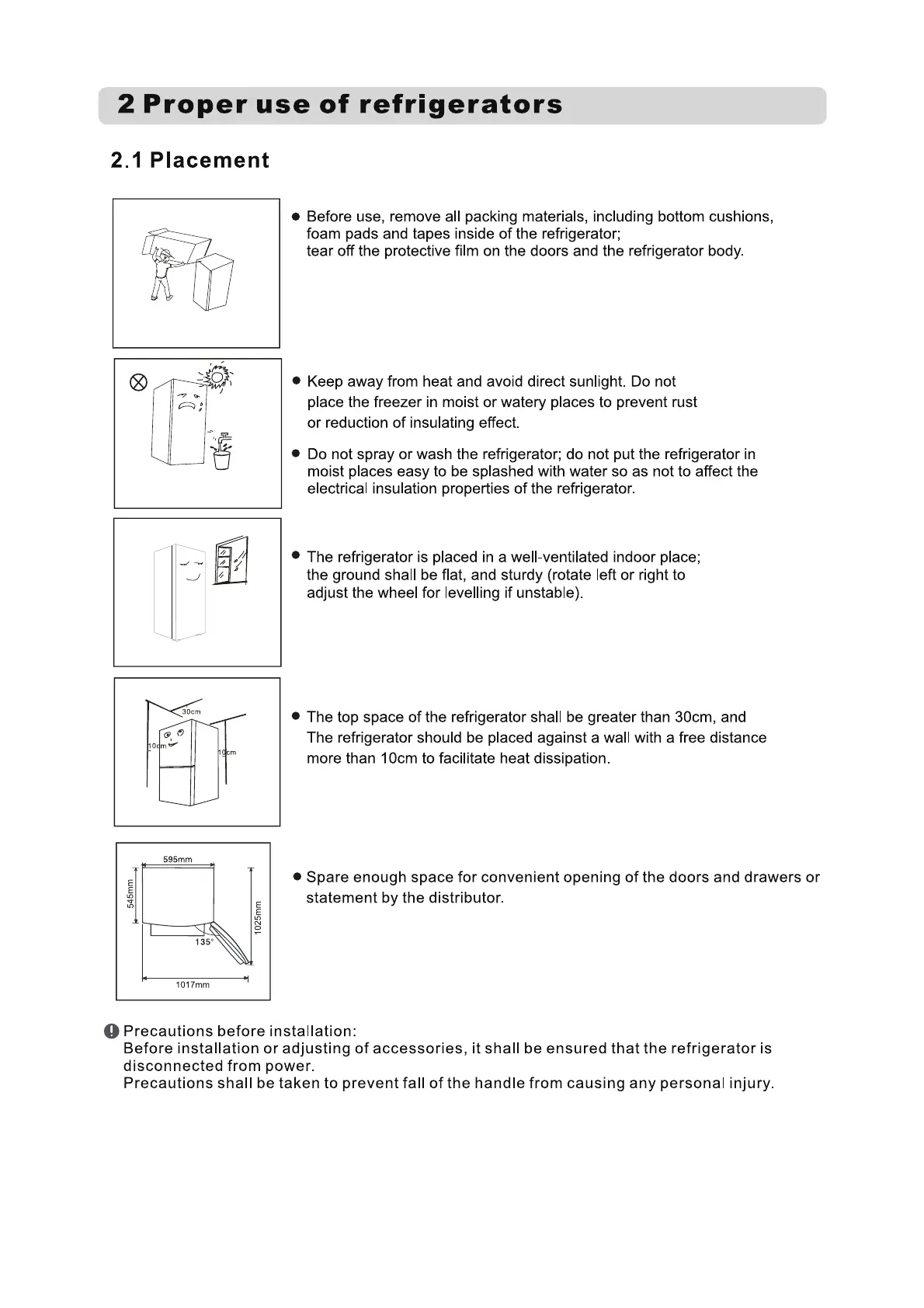 2 Proper use of refrigerators

2.1 Placement

● Before use, remove all packing materials, including bottom cushions, foam pads and tapes inside of the refrigerator;
tear off the protective film on the doors and the refrigerator body.

● Keep away from heat and avoid direct sunlight. Do not place the freezer in moist or watery places to prevent rust or reduction of insulating effect.

● Do not spray or wash the refrigerator; do not put the refrigerator in moist places easy to be splashed with water so as not to affect the electrical insulation properties of the refrigerator.

● The refrigerator is placed in a well-ventilated indoor place; the ground shall be flat, and sturdy (rotate left or right to adjust the wheel for levelling if unstable).

30cm
10cm
10cm

● The top space of the refrigerator shall be greater than 30cm, and The refrigerator should be placed against a wall with a free distance more than 10cm to facilitate heat dissipation.

595mm
545mm
1025mm
135°
1017mm

● Spare enough space for convenient opening of the doors and drawers or statement by the distributor.

Precautions before installation:
Before installation or adjusting of accessories, it shall be ensured that the refrigerator is disconnected from power.
Precautions shall be taken to prevent fall of the handle from causing any personal injury.