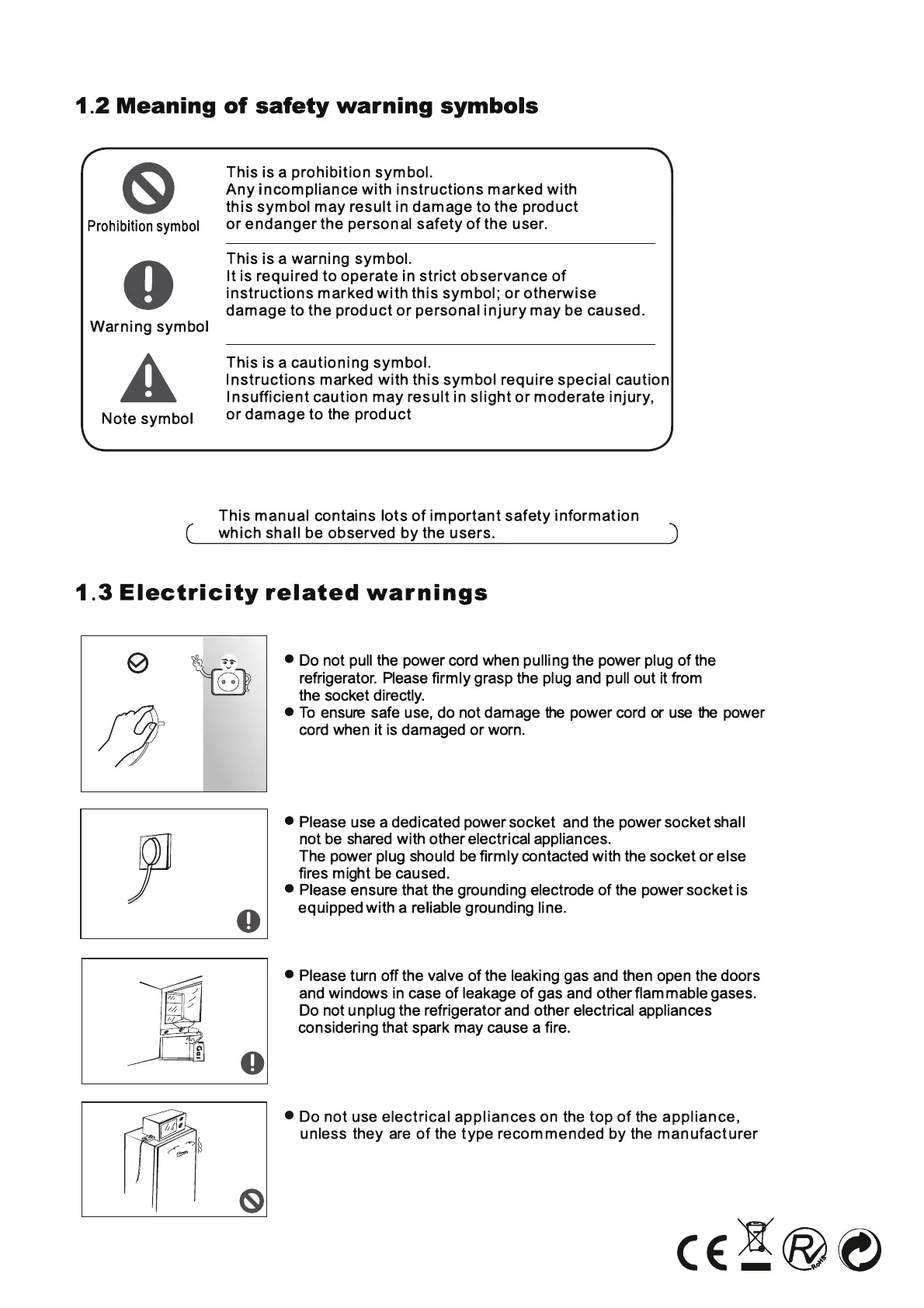 1.2 Meaning of safety warning symbols

Prohibition symbol

This is a prohibition symbol.
Any incompliance with instructions marked with this symbol may result in damage to the product or endanger the personal safety of the user.

Warning symbol

This is a warning symbol.
It is required to operate in strict observance of instructions marked with this symbol; or otherwise damage to the product or personal injury may be caused.

Note symbol

This is a cautioning symbol.
Instructions marked with this symbol require special caution Insufficient caution may result in slight or moderate injury, or damage to the product

This manual contains lots of important safety information which shall be observed by the users.

1.3 Electricity related warnings

● Do not pull the power cord when pulling the power plug of the refrigerator. Please firmly grasp the plug and pull out it from the socket directly.
● To ensure safe use, do not damage the power cord or use the power cord when it is damaged or worn.

● Please use a dedicated power socket and the power socket shall not be shared with other electrical appliances.
The power plug should be firmly contacted with the socket or else fires might be caused.
● Please ensure that the grounding electrode of the power socket is equipped with a reliable grounding line.

Gas

● Please turn off the valve of the leaking gas and then open the doors and windows in case of leakage of gas and other flammable gases. Do not unplug the refrigerator and other electrical appliances considering that spark may cause a fire.

● Do not use electrical appliances on the top of the appliance, unless they are of the type recommended by the manufacturer

CE RoHS