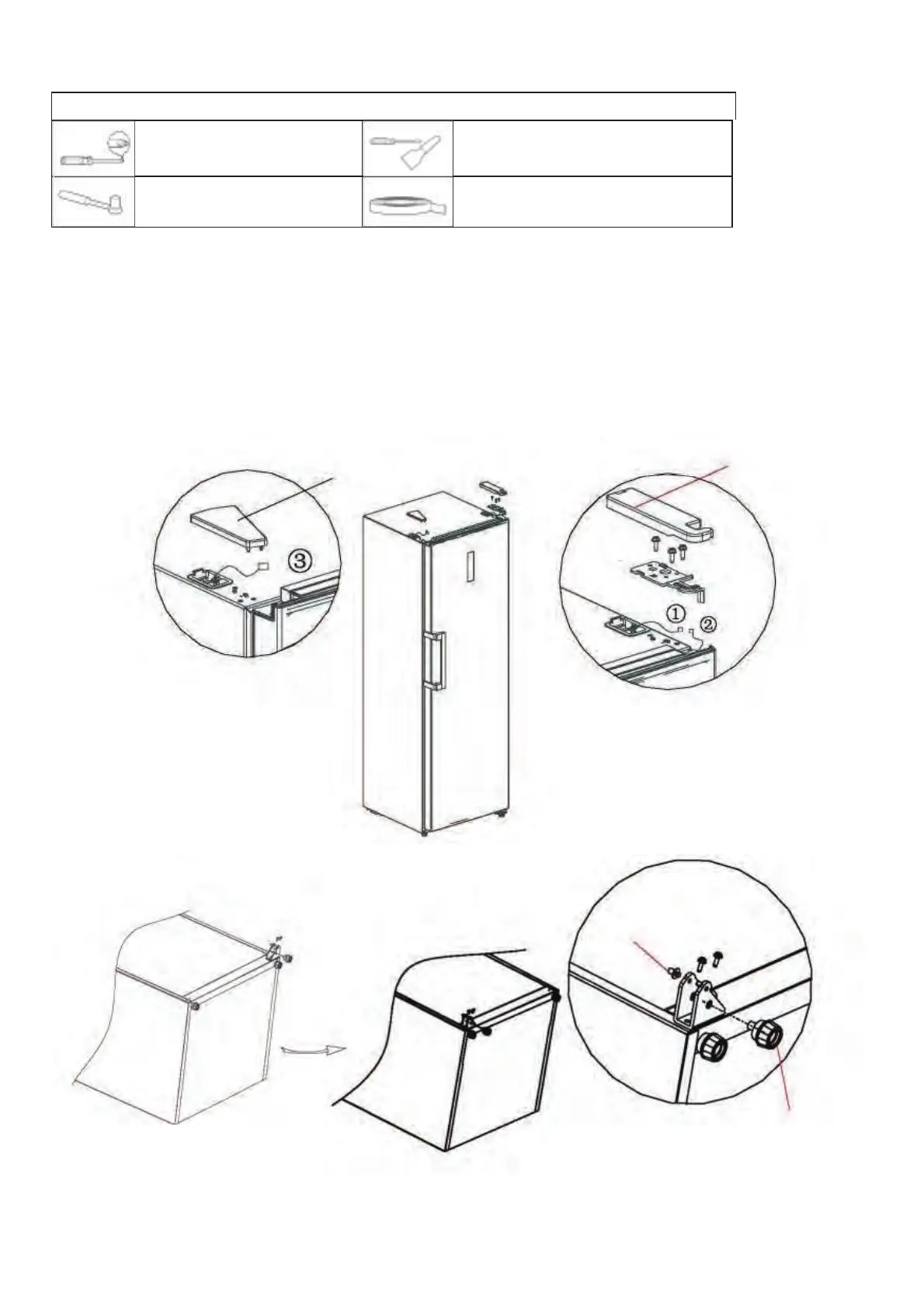 ③

①
②