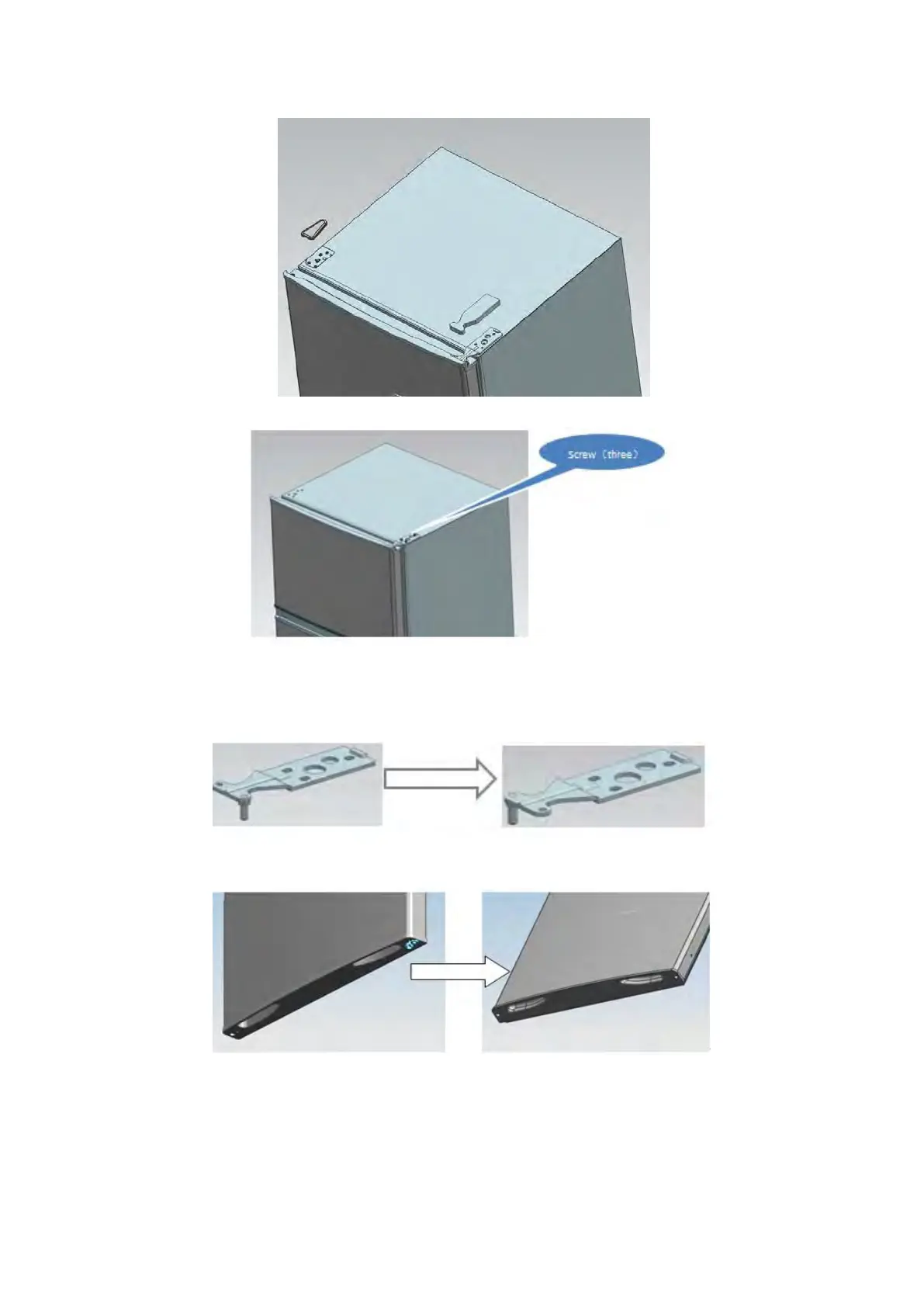 Screw（three）