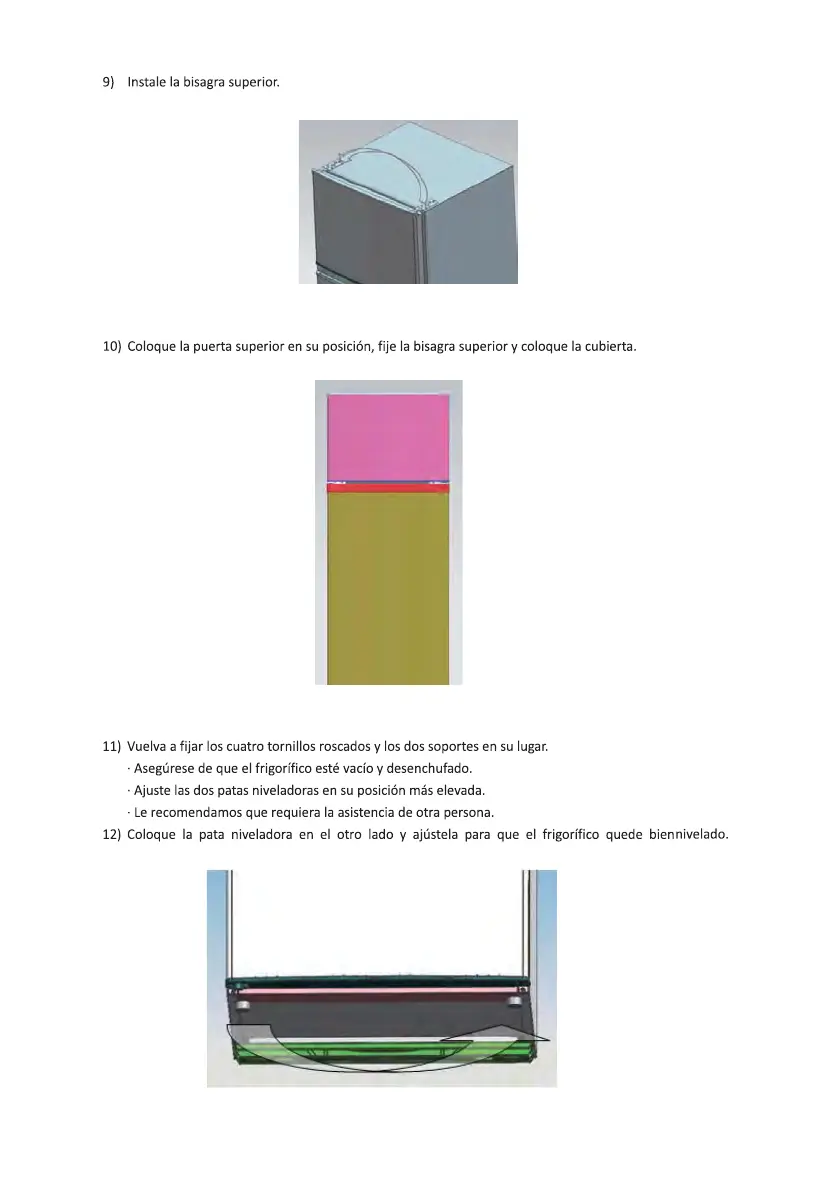 9) Instale la bisagra superior.

10) Coloque la puerta superior en su posición, fije la bisagra superior y coloque la cubierta.

11) Vuelva a fijar los cuatro tornillos roscados y los dos soportes en su lugar.
· Asegúrese de que el frigorífico esté vacío y desenchufado.
· Ajuste las dos patas niveladoras en su posición más elevada.
· Le recomendamos que requiera la asistencia de otra persona.
12) Coloque la pata niveladora en el otro lado y ajústela para que el frigorífico quede biennivelado.