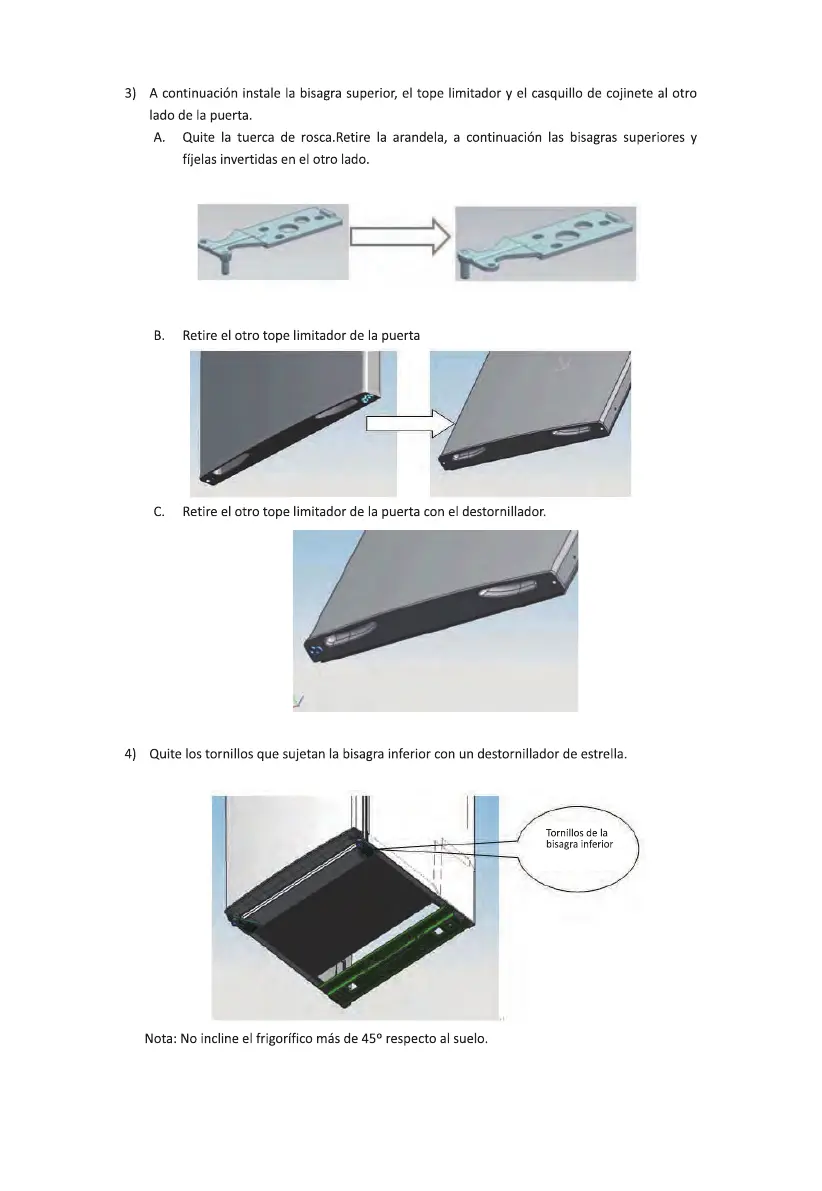 3) A continuación instale la bisagra superior, el tope limitador y el casquillo de cojinete al otro lado de la puerta.

A. Quite la tuerca de rosca.Retire la arandela, a continuación las bisagras superiores y fíjelas invertidas en el otro lado.

B. Retire el otro tope limitador de la puerta

C. Retire el otro tope limitador de la puerta con el destornillador.

4) Quite los tornillos que sujetan la bisagra inferior con un destornillador de estrella.

Tornillos de la bisagra inferior

Nota: No incline el frigorífico más de 45º respecto al suelo.