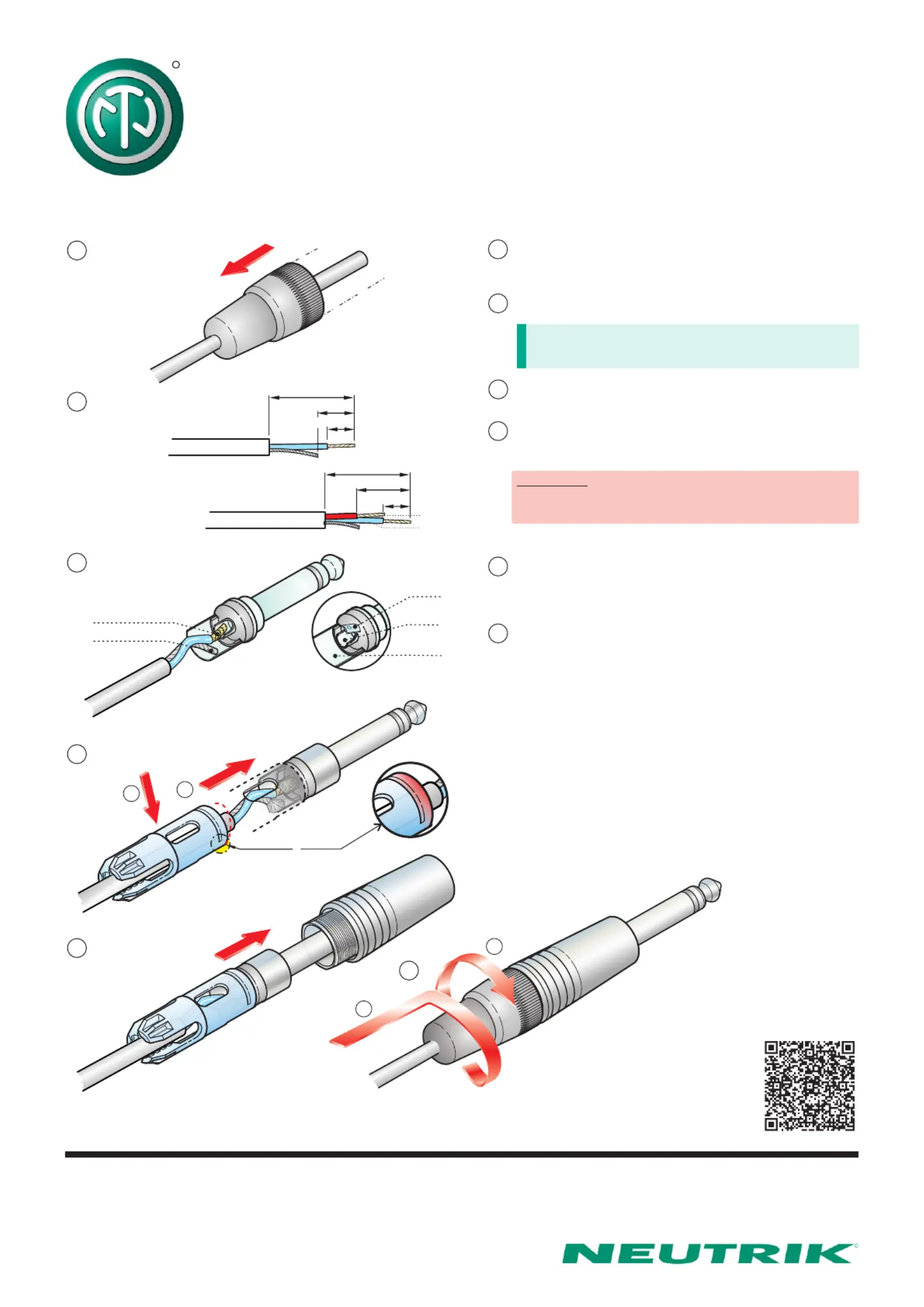 NEUTRIK