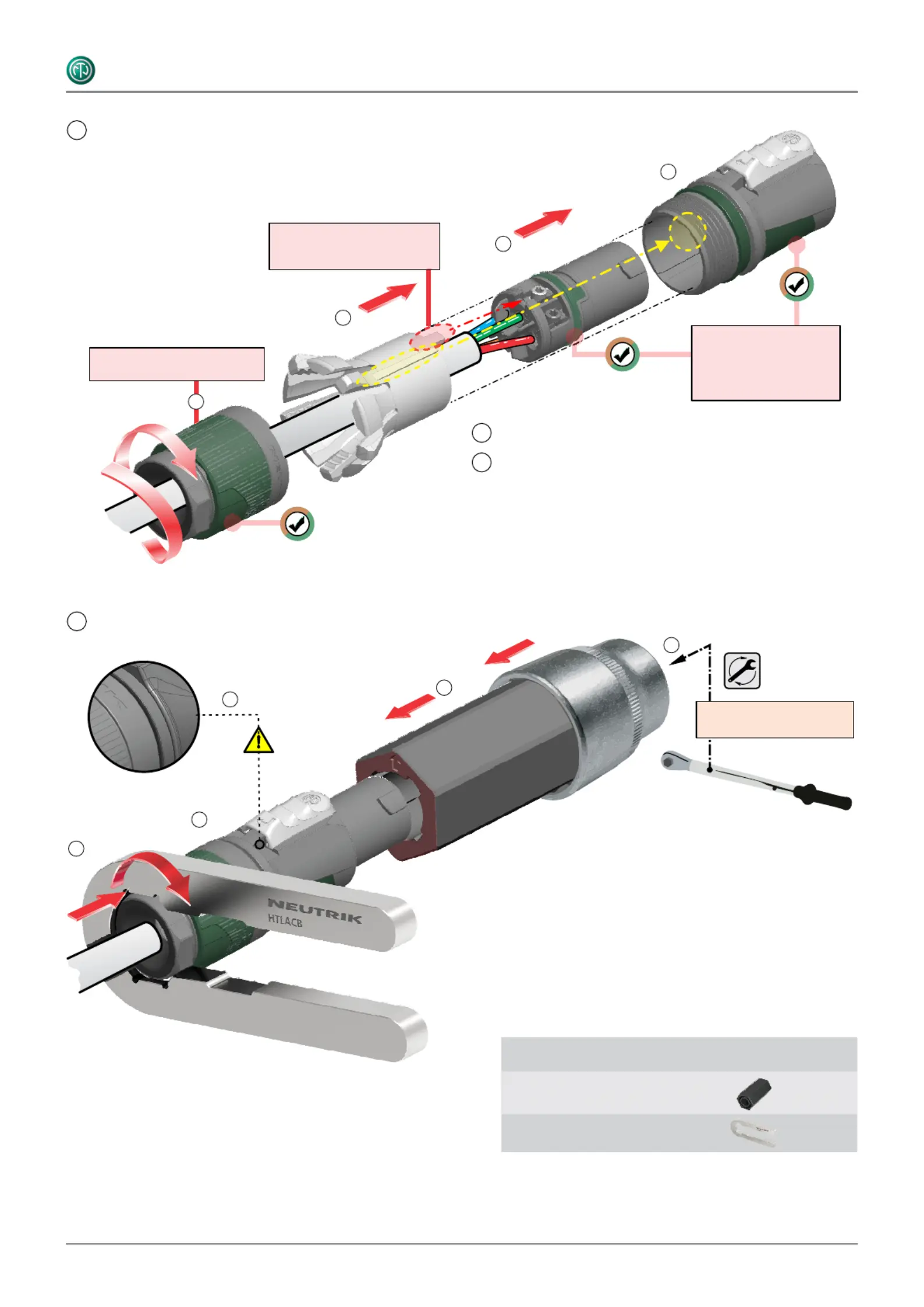 NEUTRIK
HTLACB