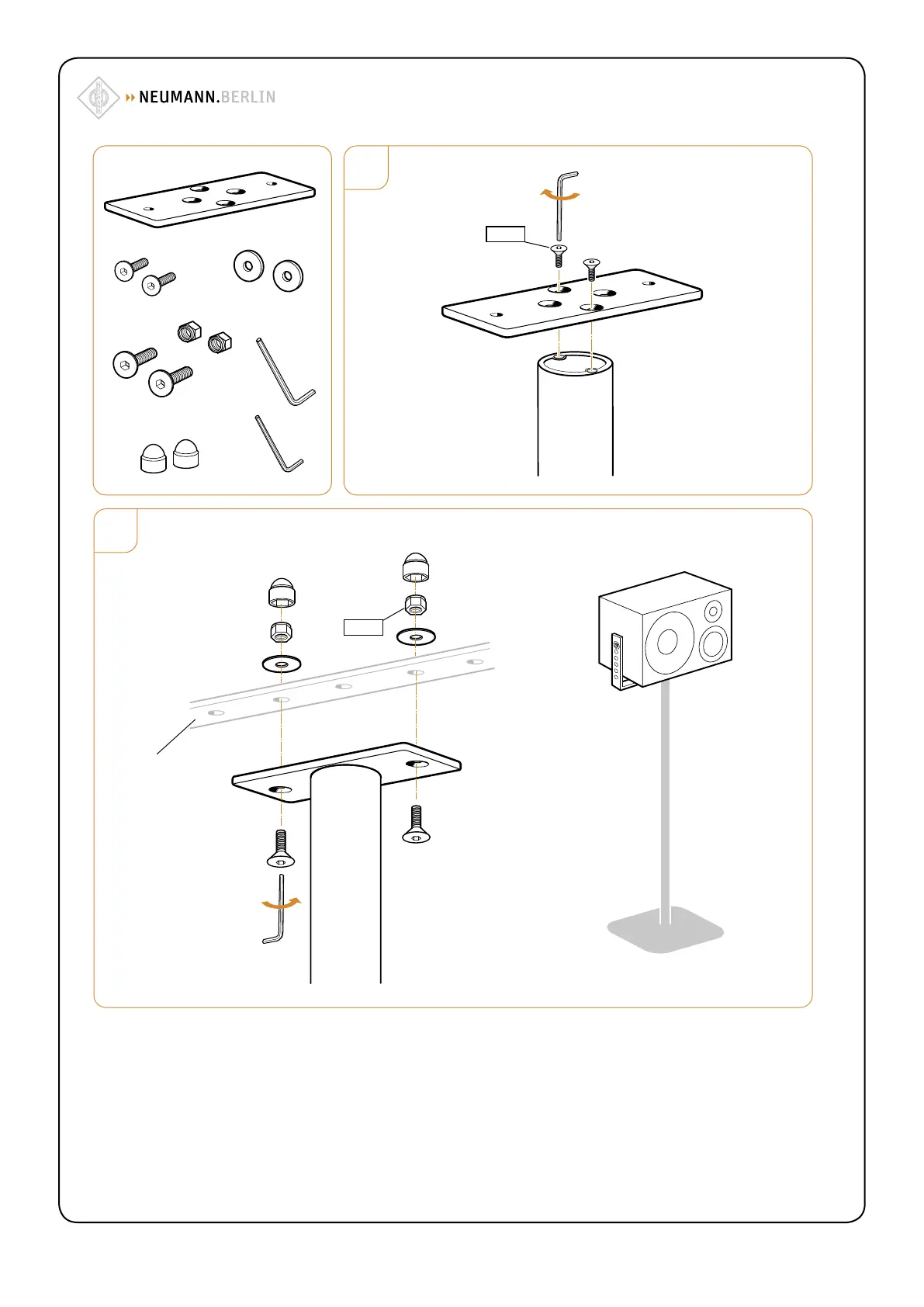 NEUMANN.BERLIN