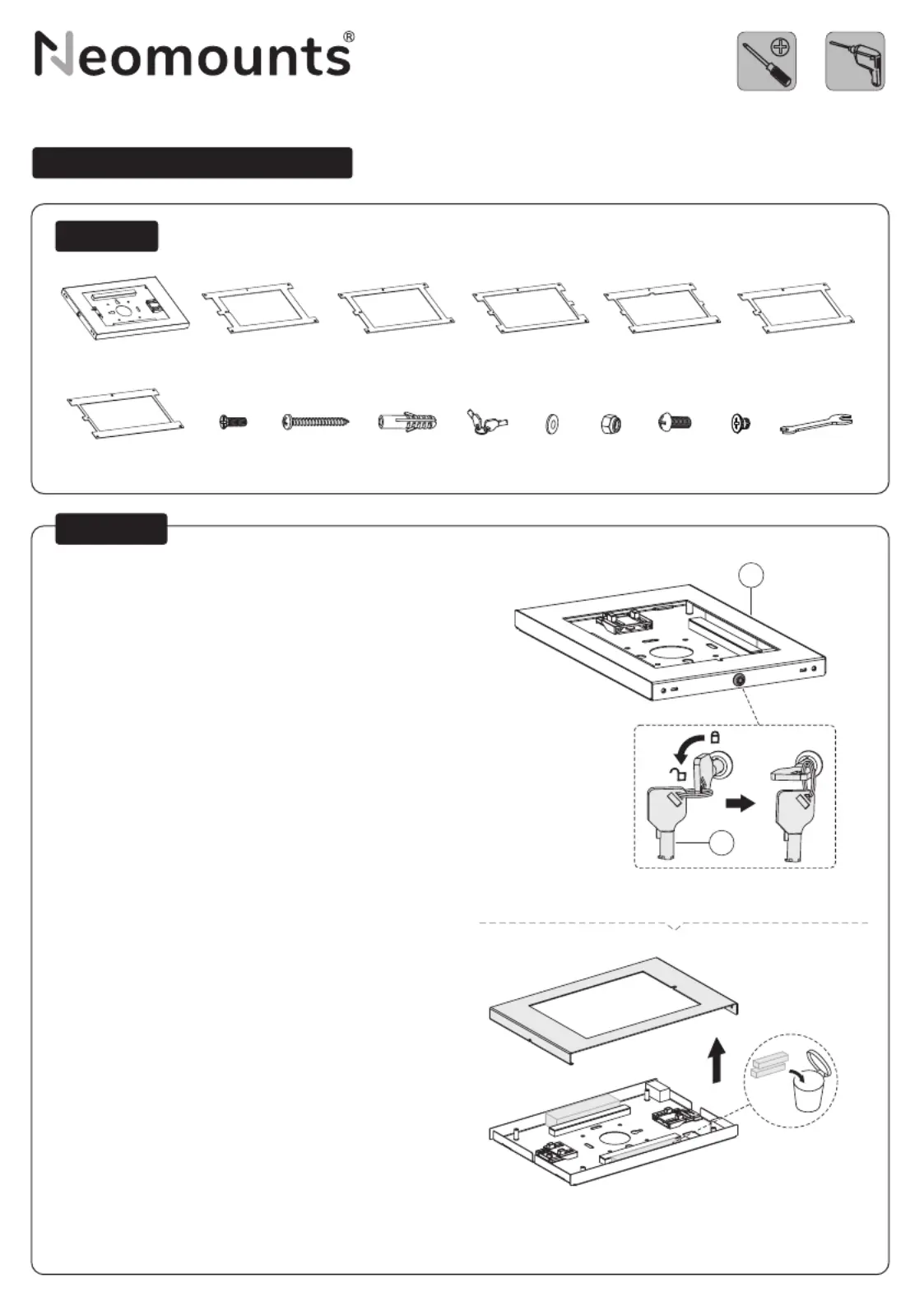 Neomounts®