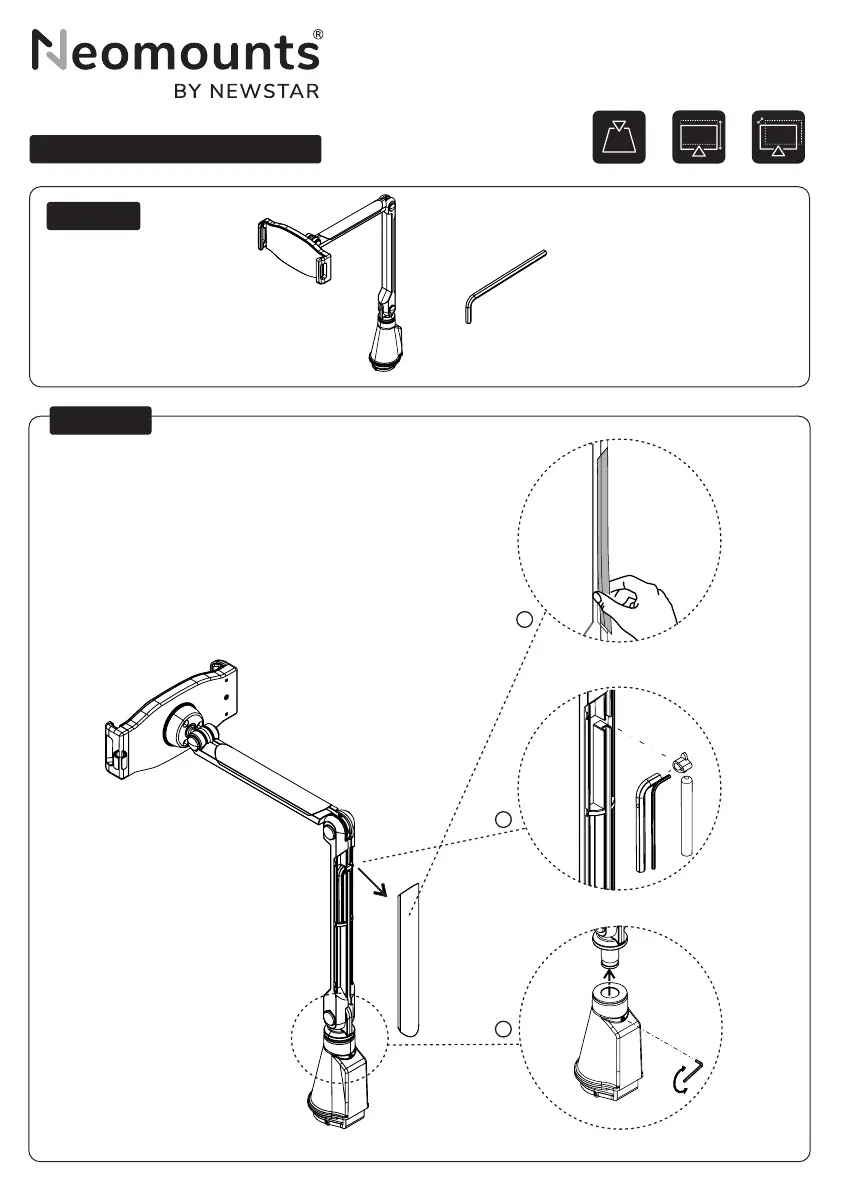 Neomounts®
BY NEWSTAR