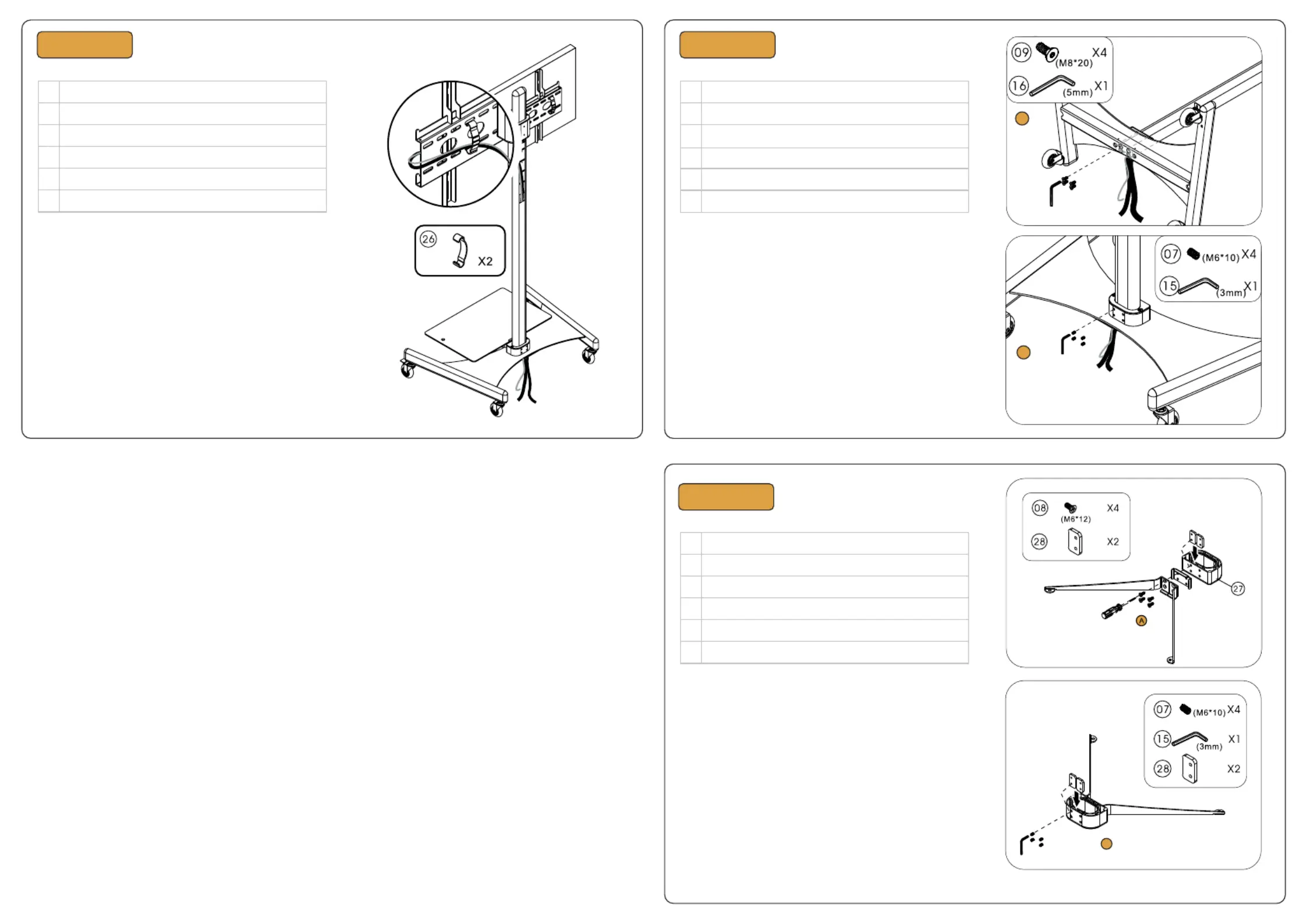 26 X2

09 (M8*20) X4
16 (5mm) X1

07 (M6*10) X4
15 (3mm) X1

08 (M6*12) X4
28 X2
27
A

07 (M6*10) X4
15 (3mm) X1
28 X2