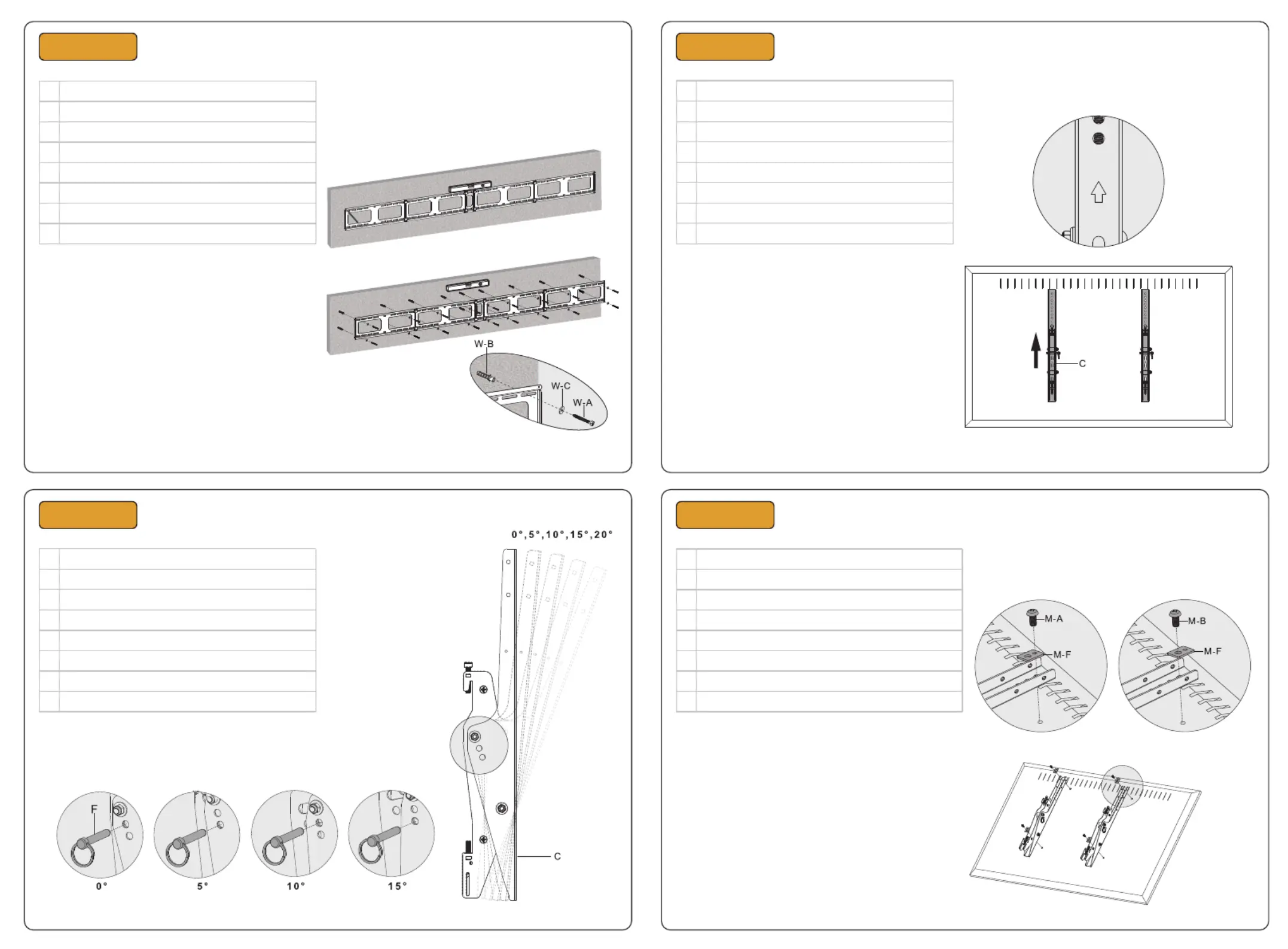 W-B
W-C
W-A

C

0°,5°,10°,15°,20°

F

0°

5°

10°

15°

C

M-A
M-F

M-B
M-F