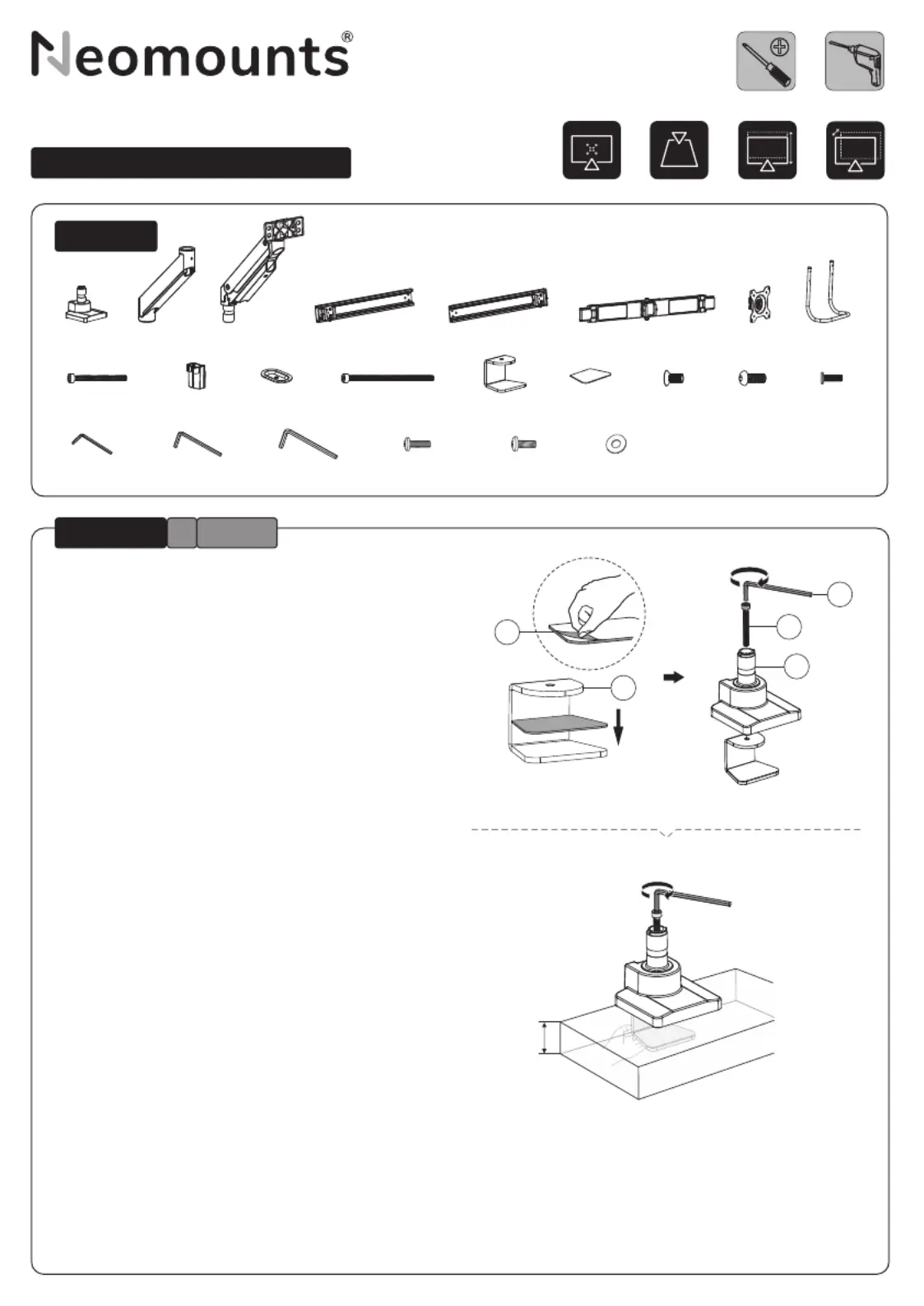 Neomounts®