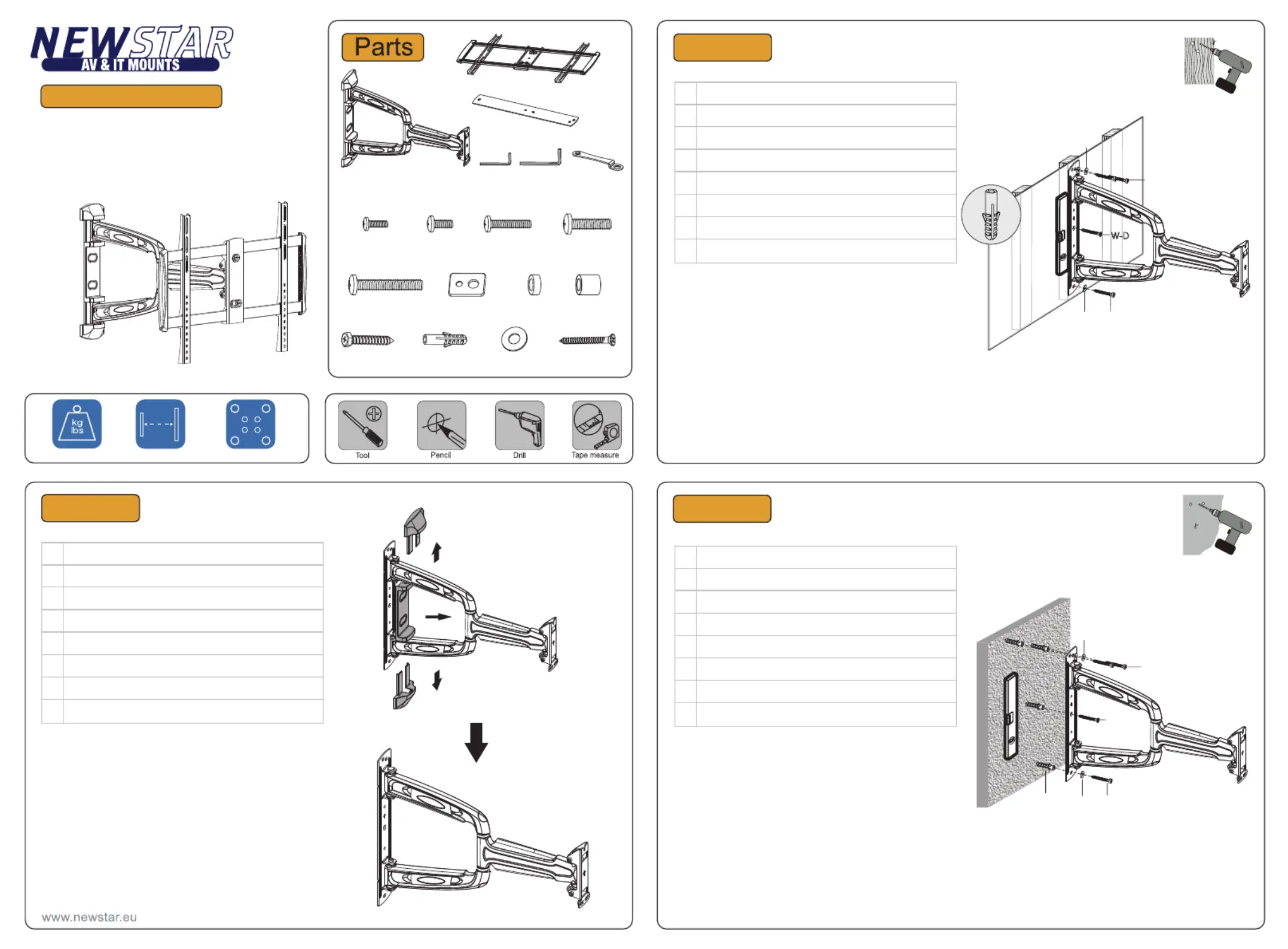 NEWSTAR
AV & IT MOUNTS

Parts

kg
lbs

Tool

Pencil

Drill

Tape measure

W-D

www.newstar.eu