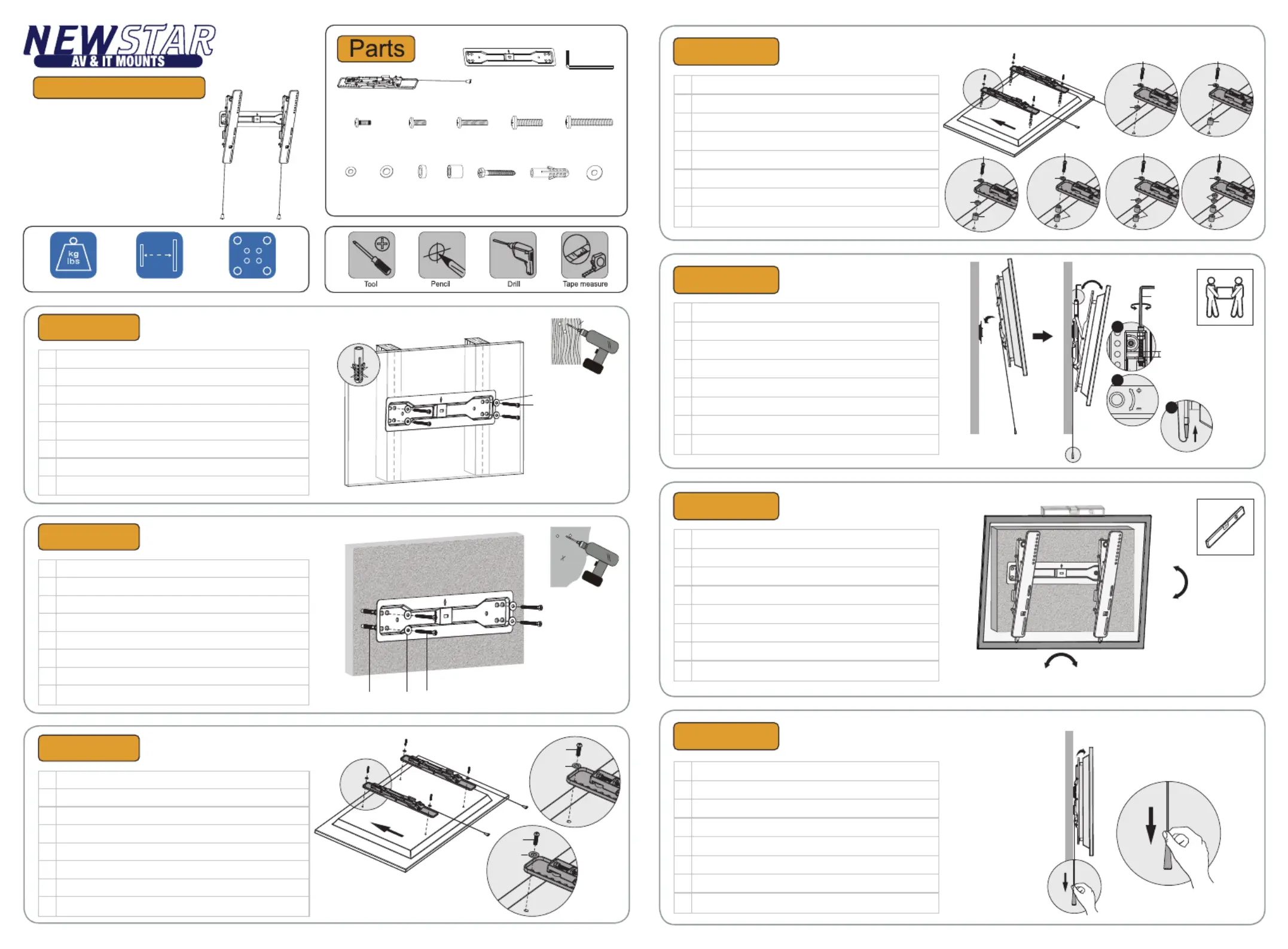 NEWSTAR
AV & IT MOUNTS

Parts

kg
lbs

Tool

Pencil

Drill

Tape measure