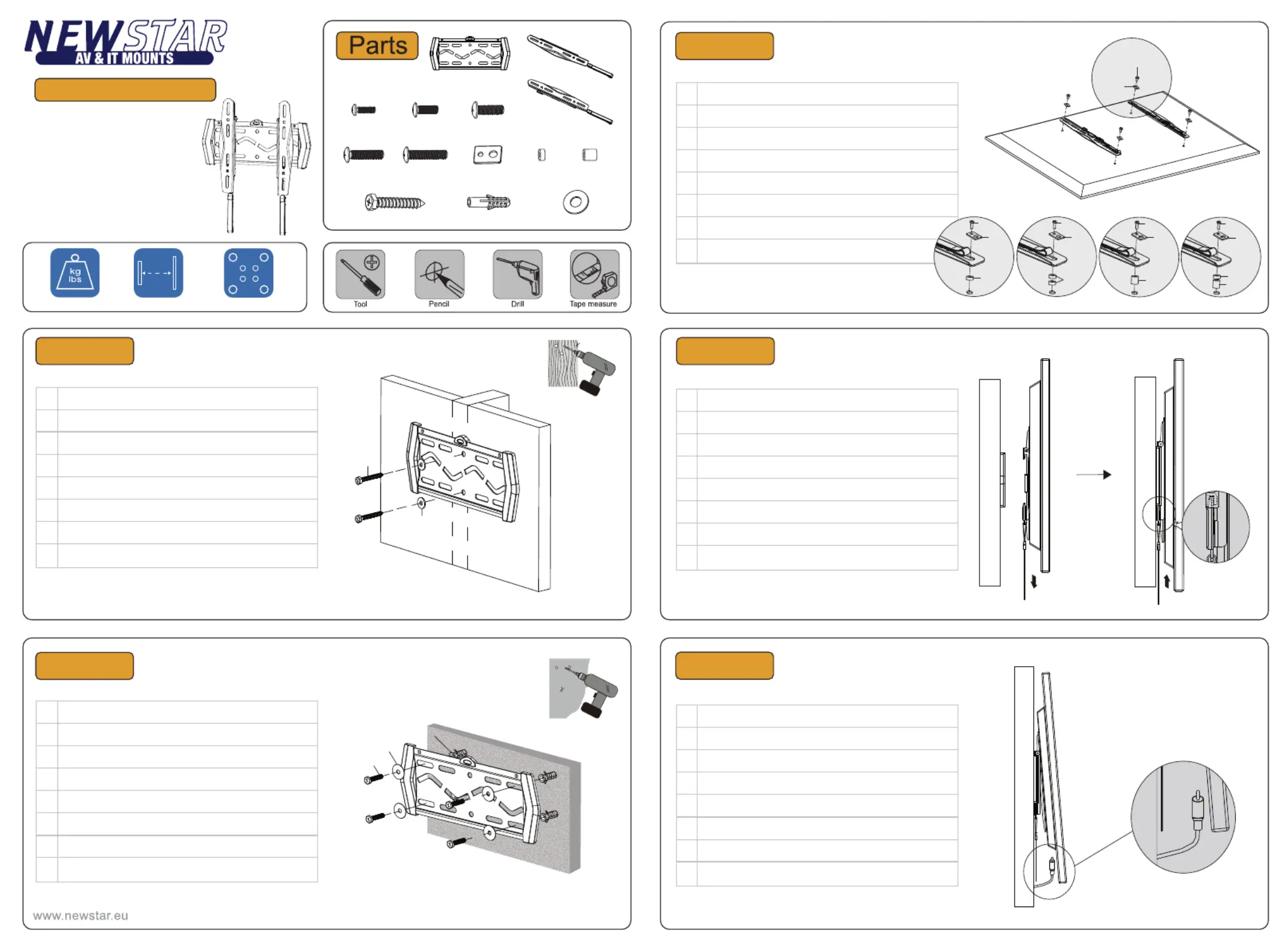 NEWSTAR
AV & IT MOUNTS

Parts

kg
lbs

Tool
Pencil
Drill
Tape measure

www.newstar.eu