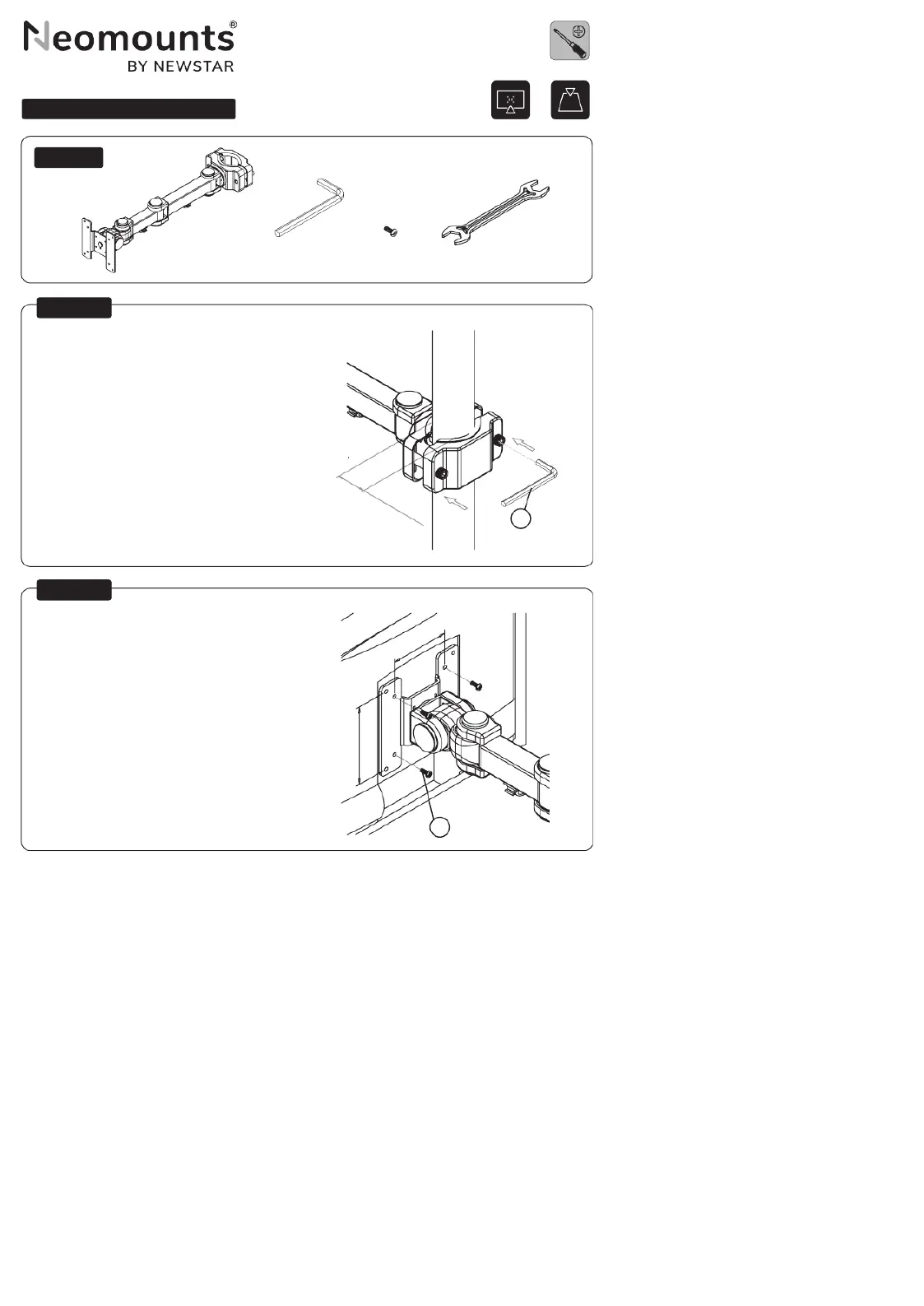 Neomounts®
BY NEWSTAR