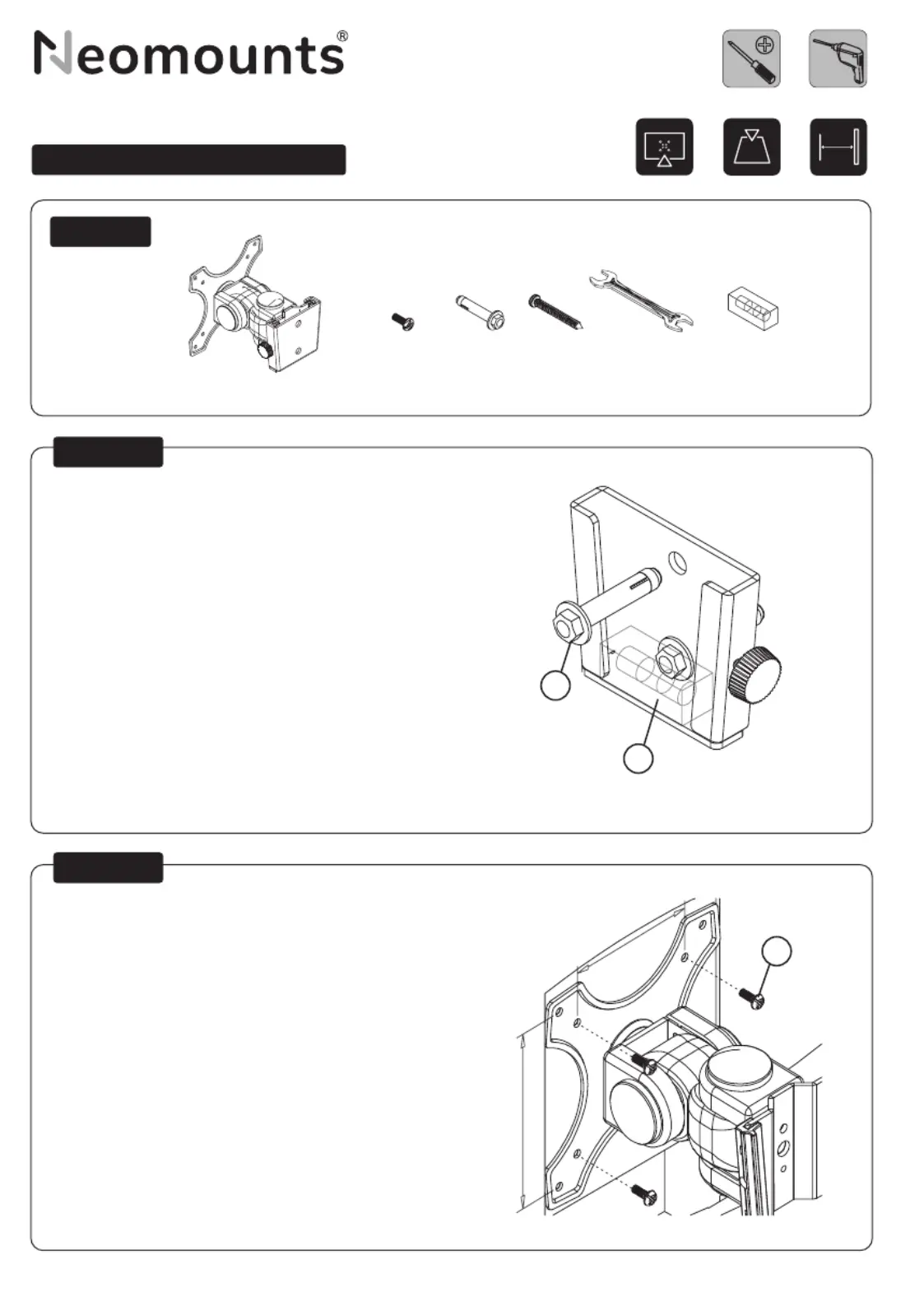 Neomounts®