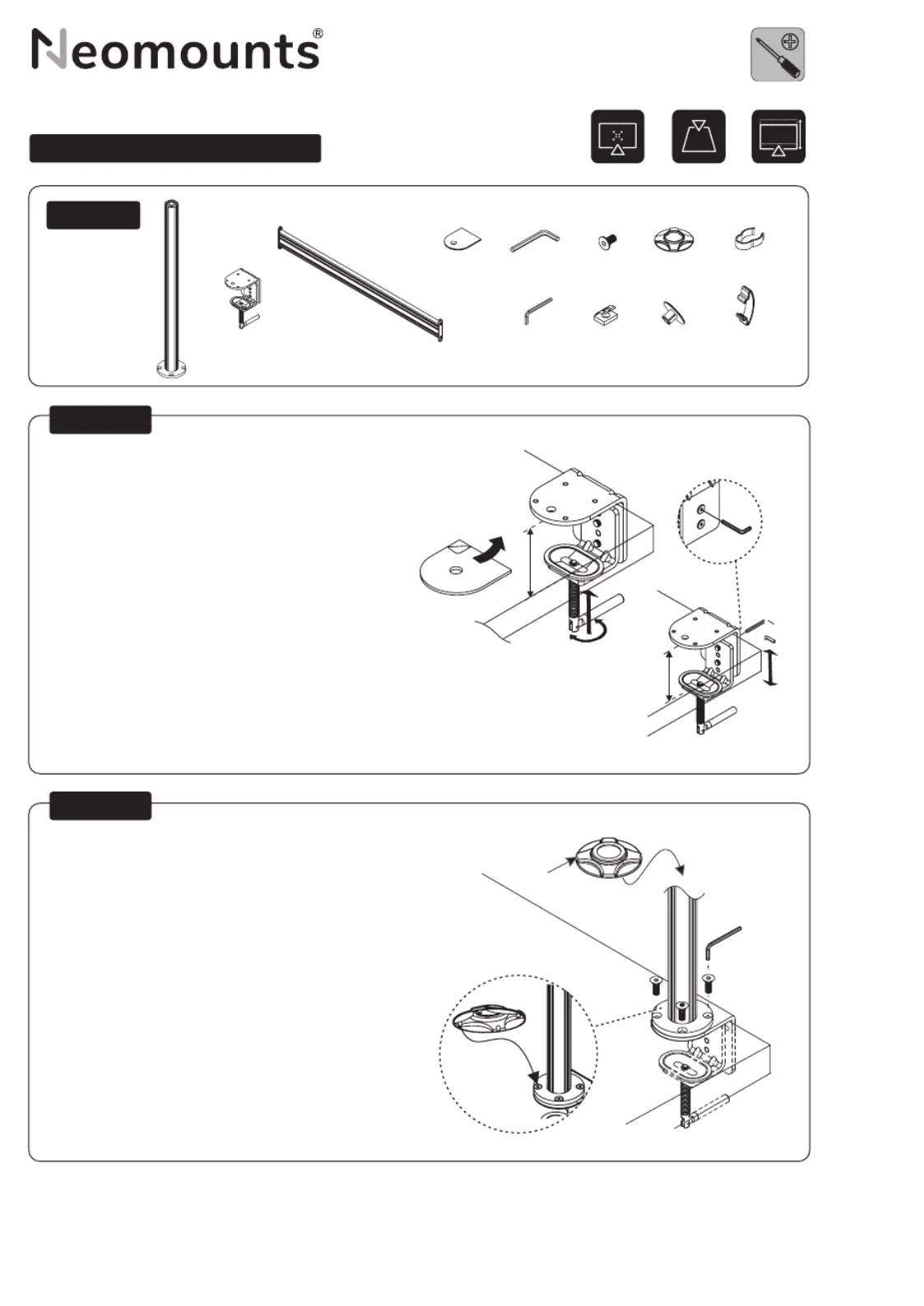 Neomounts®