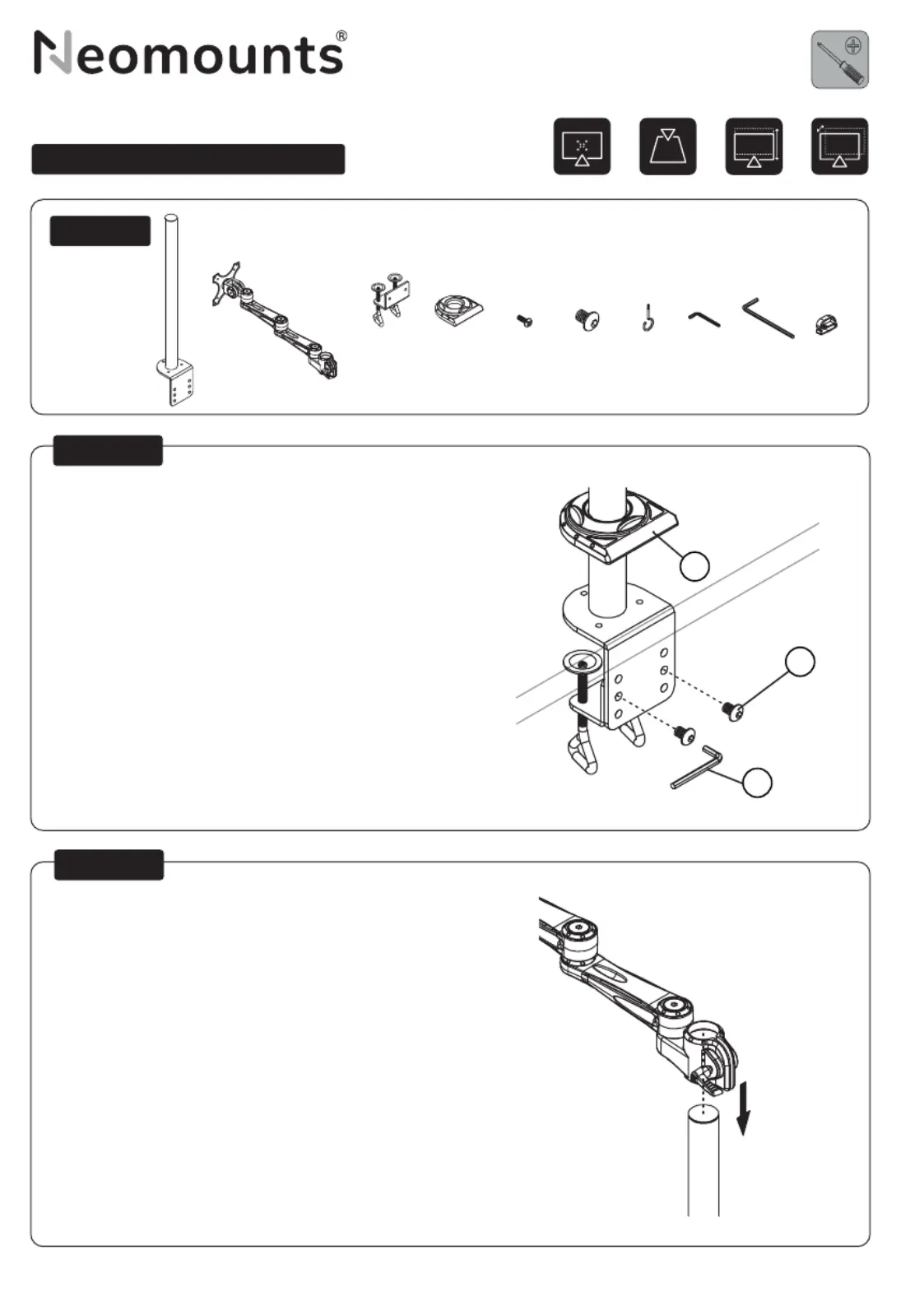 Neomounts®