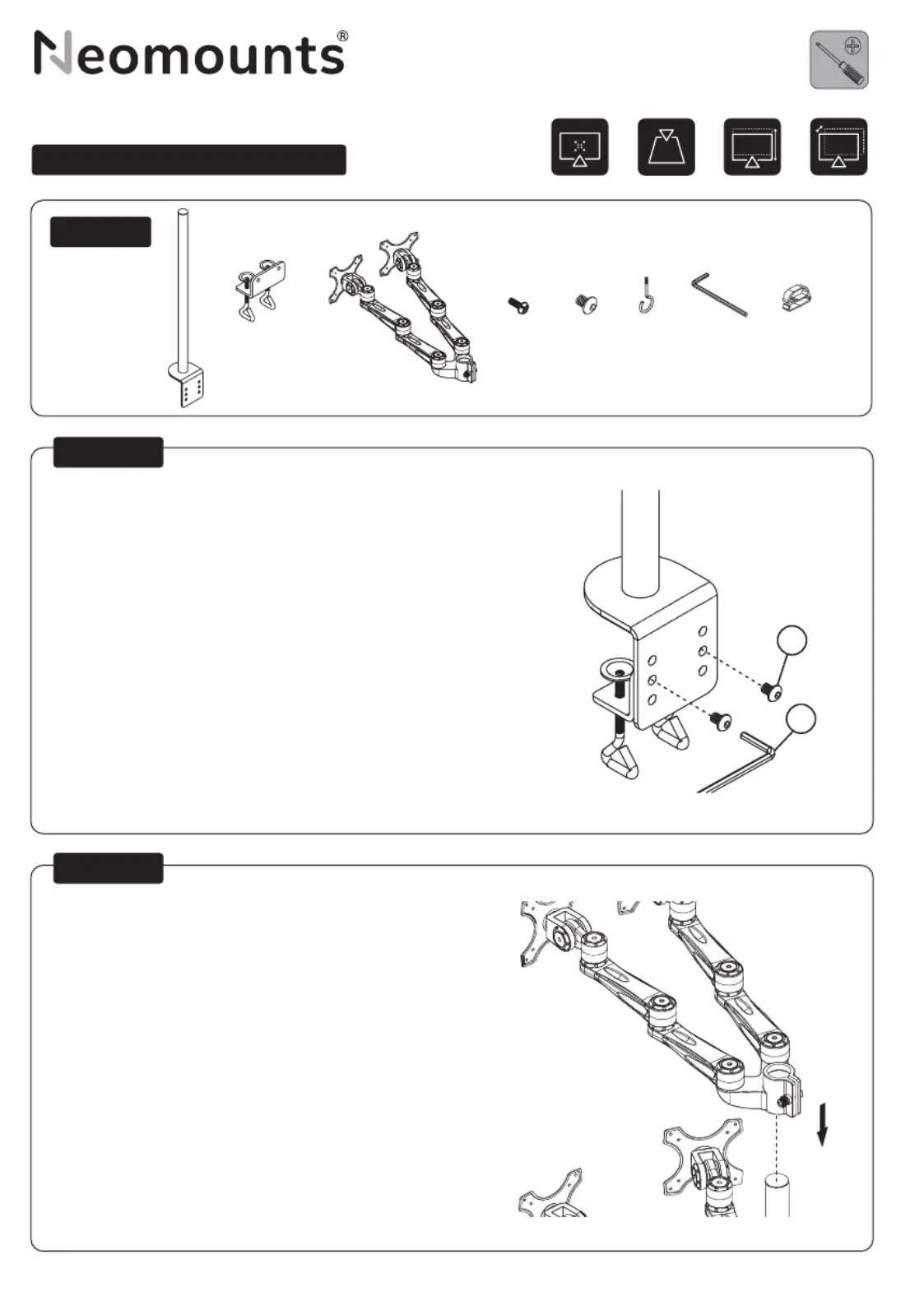 Neomounts®