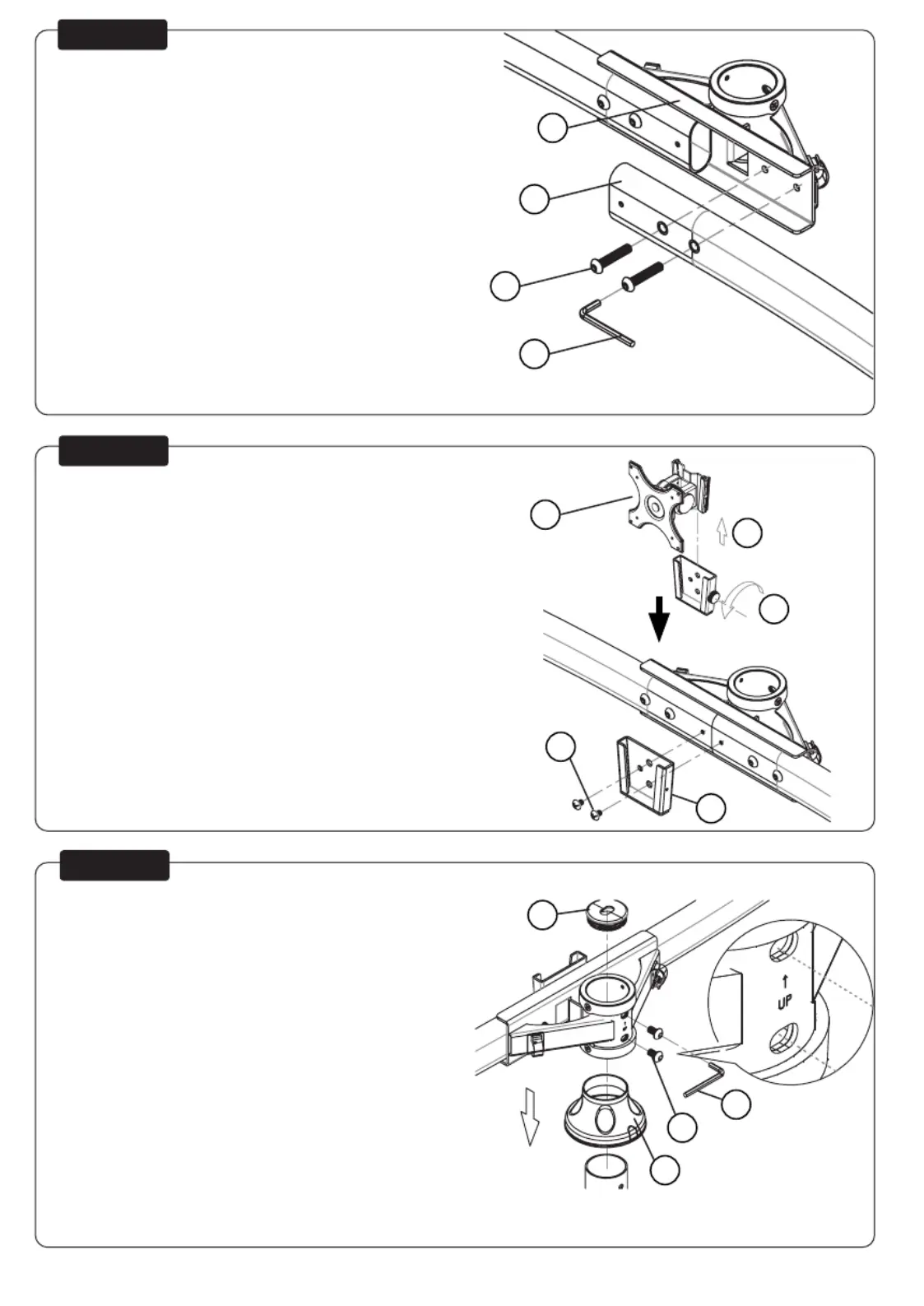 ↑
UP