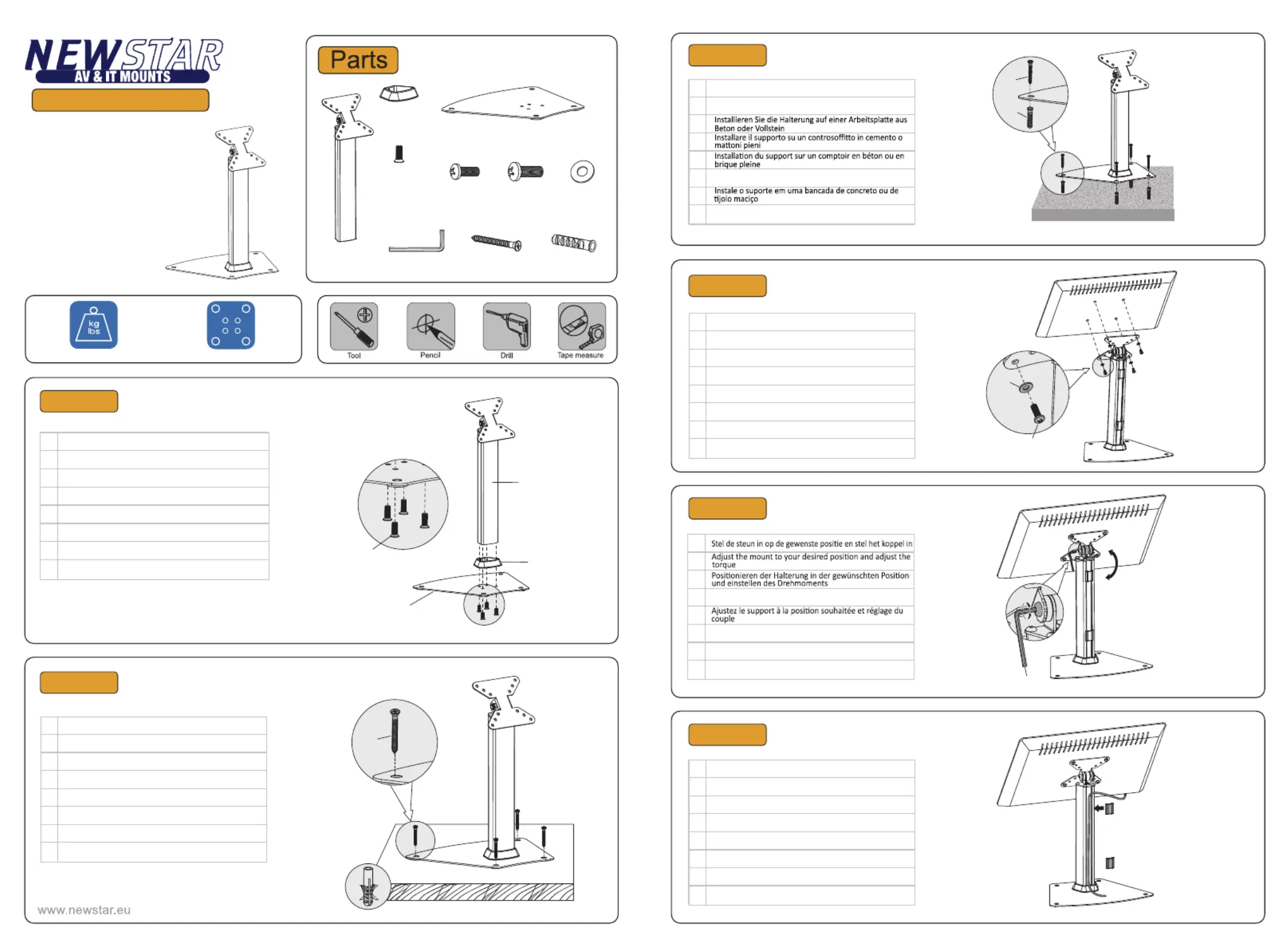 NEWSTAR
AV & IT MOUNTS

Parts

kg
lbs

Tool
Pencil
Drill
Tape measure

www.newstar.eu

Installieren Sie die Halterung auf einer Arbeitsplatte aus Beton oder Vollstein
Installare il supporto su un controsoffitto in cemento o mattoni pieni
Installation du support sur un comptoir en béton ou en brique pleine
Instale o suporte em uma bancada de concreto ou de tijolo maciço

Stel de steun in op de gewenste positie en stel het koppel in
Adjust the mount to your desired position and adjust the torque
Positionieren der Halterung in der gewünschten Position und einstellen des Drehmoments
Ajustez le support à la position souhaitée et réglage du couple